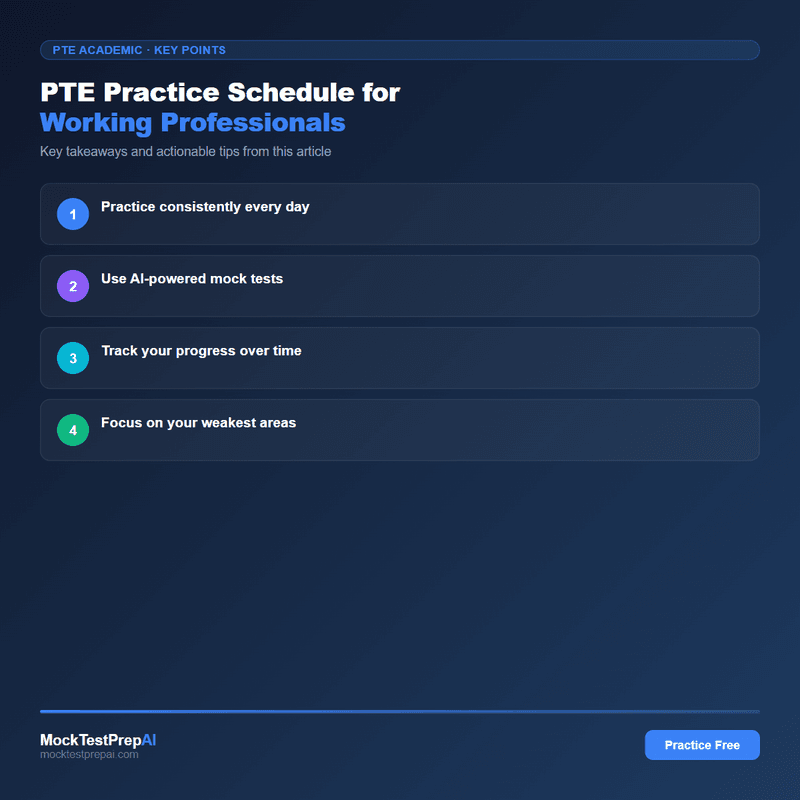 PTE ACADEMIC · KEY POINTS

PTE Practice Schedule for Working Professionals

Key takeaways and actionable tips from this article

1 Practice consistently every day

2 Use AI-powered mock tests

3 Track your progress over time

4 Focus on your weakest areas

MockTestPrepAI
mocktestprepai.com

Practice Free