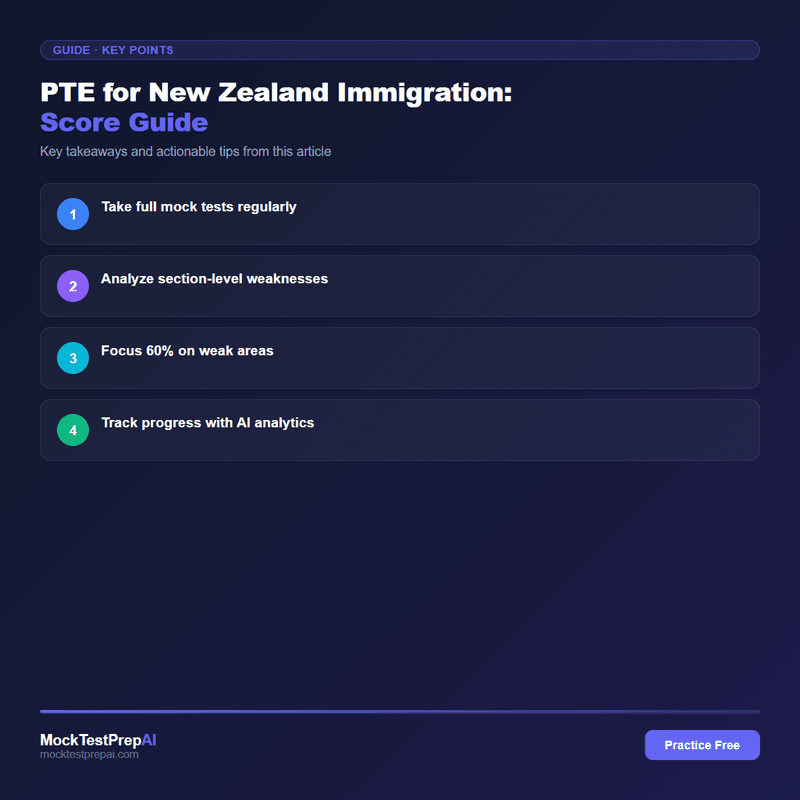 GUIDE · KEY POINTS

PTE for New Zealand Immigration:
Score Guide

Key takeaways and actionable tips from this article

1 Take full mock tests regularly

2 Analyze section-level weaknesses

3 Focus 60% on weak areas

4 Track progress with AI analytics

MockTestPrepAI
mocktestprepai.com

Practice Free