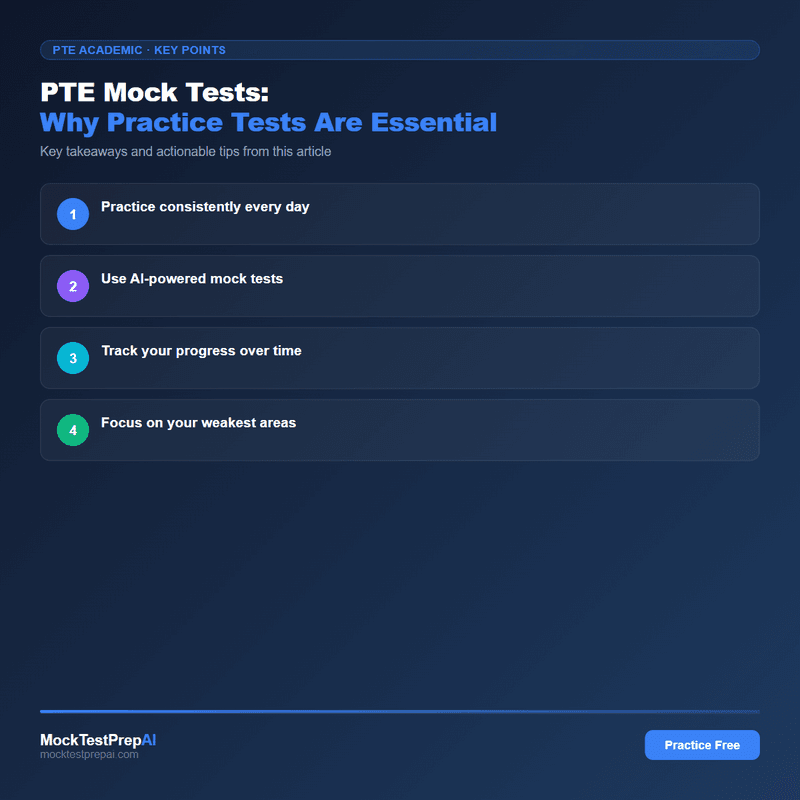 PTE ACADEMIC · KEY POINTS

PTE Mock Tests:
Why Practice Tests Are Essential

Key takeaways and actionable tips from this article

1 Practice consistently every day

2 Use AI-powered mock tests

3 Track your progress over time

4 Focus on your weakest areas

MockTestPrepAI
mocktestprepai.com

Practice Free