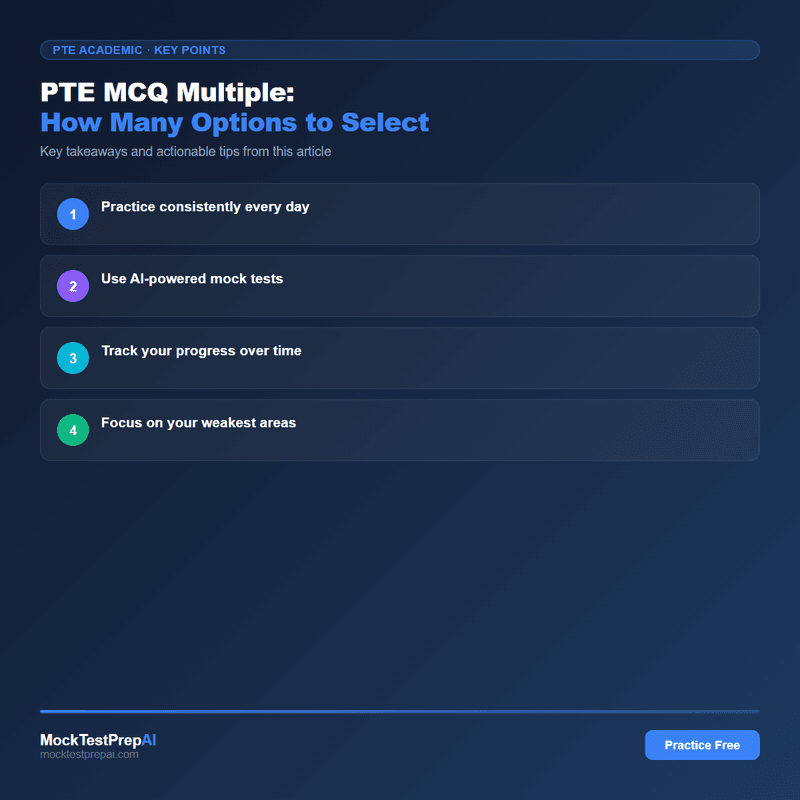 PTE ACADEMIC · KEY POINTS

PTE MCQ Multiple:
How Many Options to Select

Key takeaways and actionable tips from this article

1 Practice consistently every day

2 Use AI-powered mock tests

3 Track your progress over time

4 Focus on your weakest areas

MockTestPrepAI
mocktestprepai.com

Practice Free