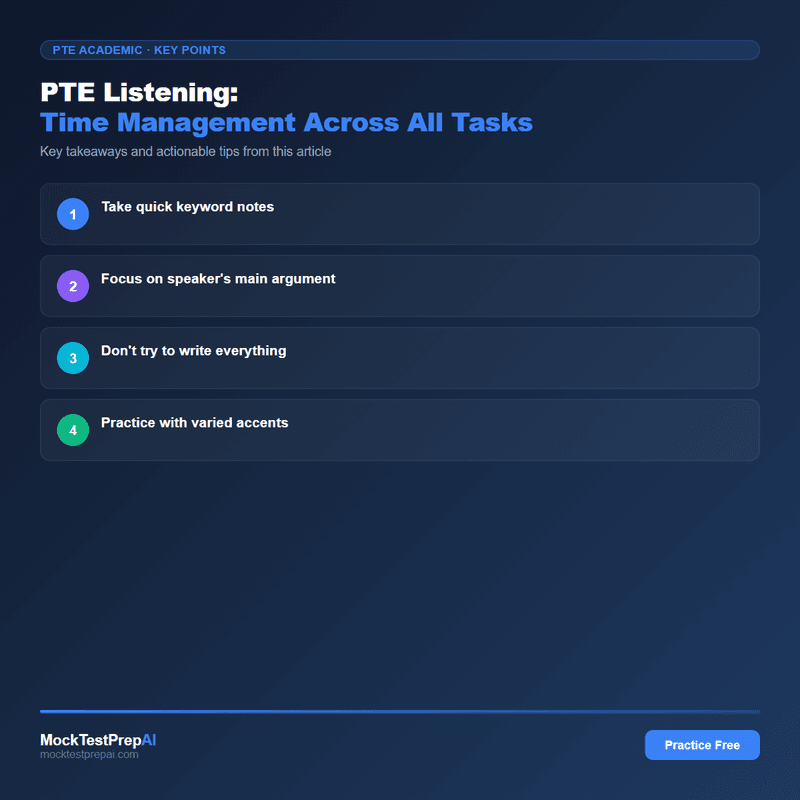 PTE ACADEMIC · KEY POINTS

PTE Listening:
Time Management Across All Tasks

Key takeaways and actionable tips from this article

1 Take quick keyword notes

2 Focus on speaker's main argument

3 Don't try to write everything

4 Practice with varied accents

MockTestPrepAI
mocktestprepai.com

Practice Free