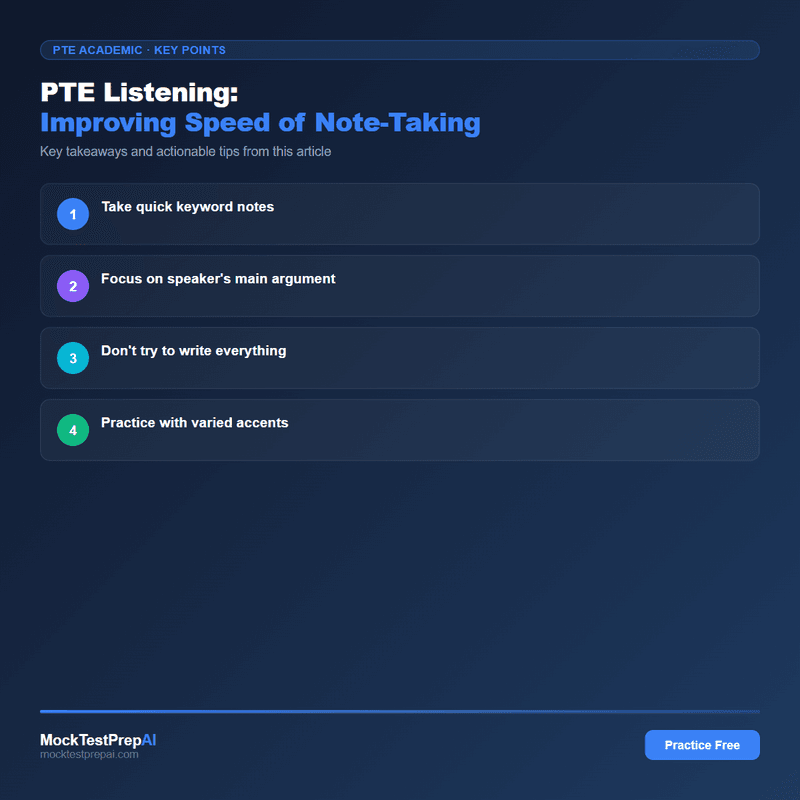 PTE ACADEMIC · KEY POINTS

PTE Listening:
Improving Speed of Note-Taking

Key takeaways and actionable tips from this article

1 Take quick keyword notes

2 Focus on speaker's main argument

3 Don't try to write everything

4 Practice with varied accents

MockTestPrepAI
mocktestprepai.com

Practice Free