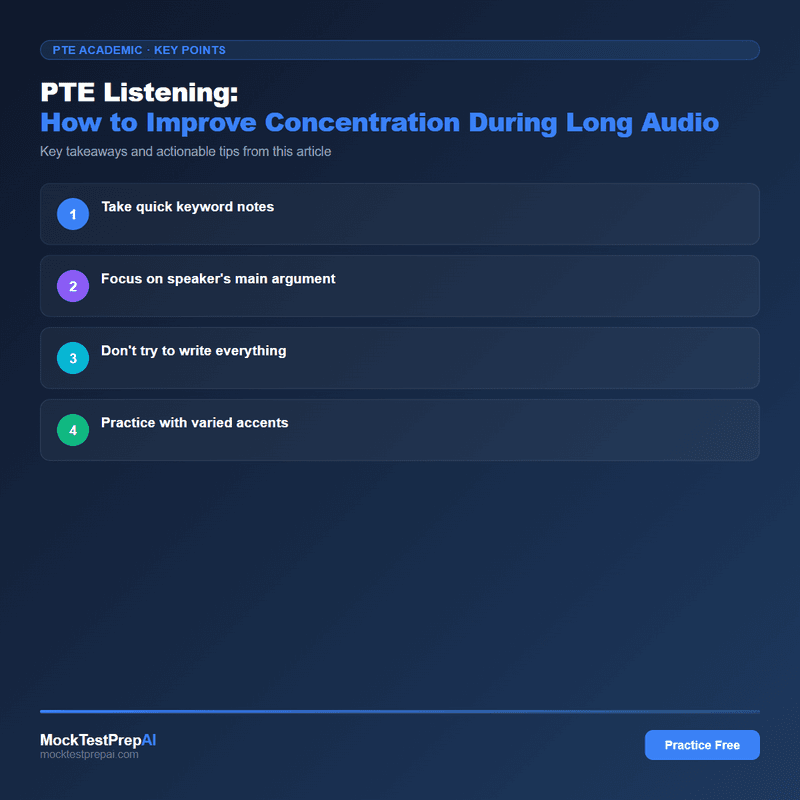 PTE ACADEMIC · KEY POINTS

PTE Listening:
How to Improve Concentration During Long Audio

Key takeaways and actionable tips from this article

1 Take quick keyword notes

2 Focus on speaker's main argument

3 Don't try to write everything

4 Practice with varied accents

MockTestPrepAI
mocktestprepai.com

Practice Free