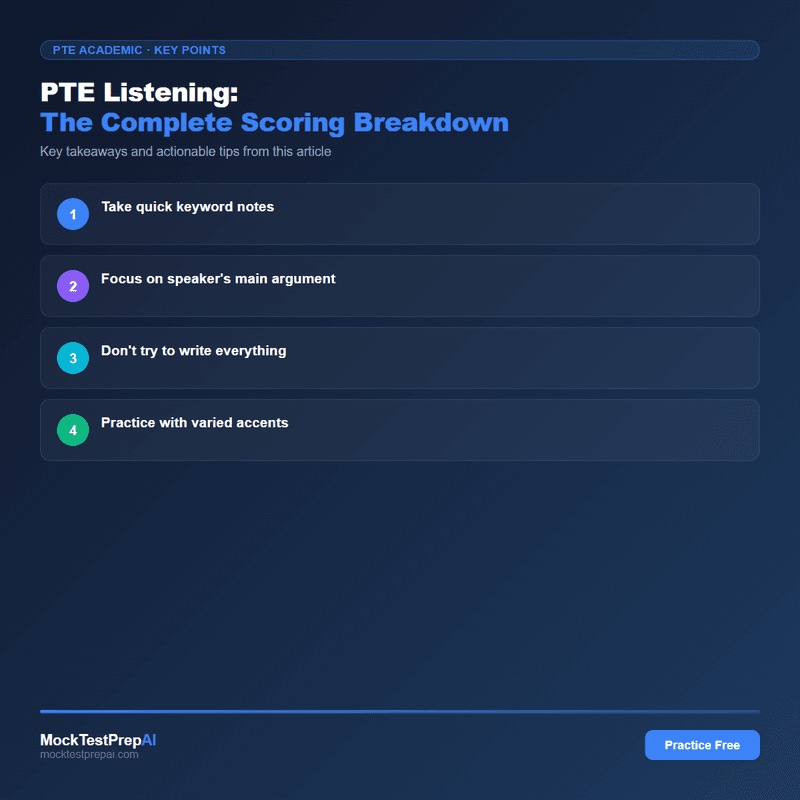 PTE ACADEMIC · KEY POINTS

PTE Listening:
The Complete Scoring Breakdown

Key takeaways and actionable tips from this article

1 Take quick keyword notes

2 Focus on speaker's main argument

3 Don't try to write everything

4 Practice with varied accents

MockTestPrepAI
mocktestprepai.com

Practice Free