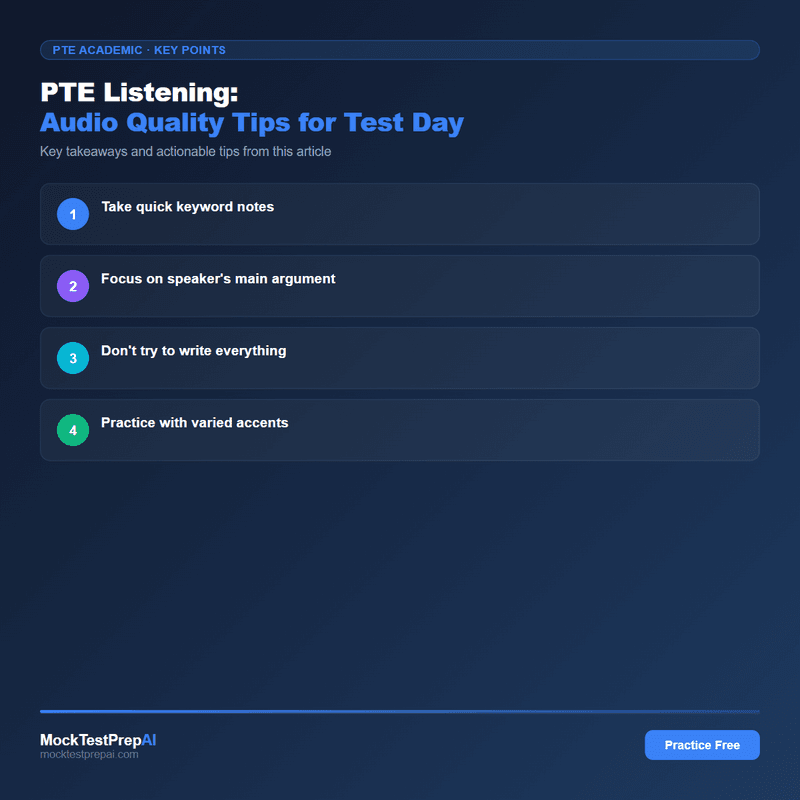 PTE ACADEMIC · KEY POINTS

PTE Listening:
Audio Quality Tips for Test Day

Key takeaways and actionable tips from this article

1 Take quick keyword notes

2 Focus on speaker's main argument

3 Don't try to write everything

4 Practice with varied accents

MockTestPrepAI
mocktestprepai.com

Practice Free