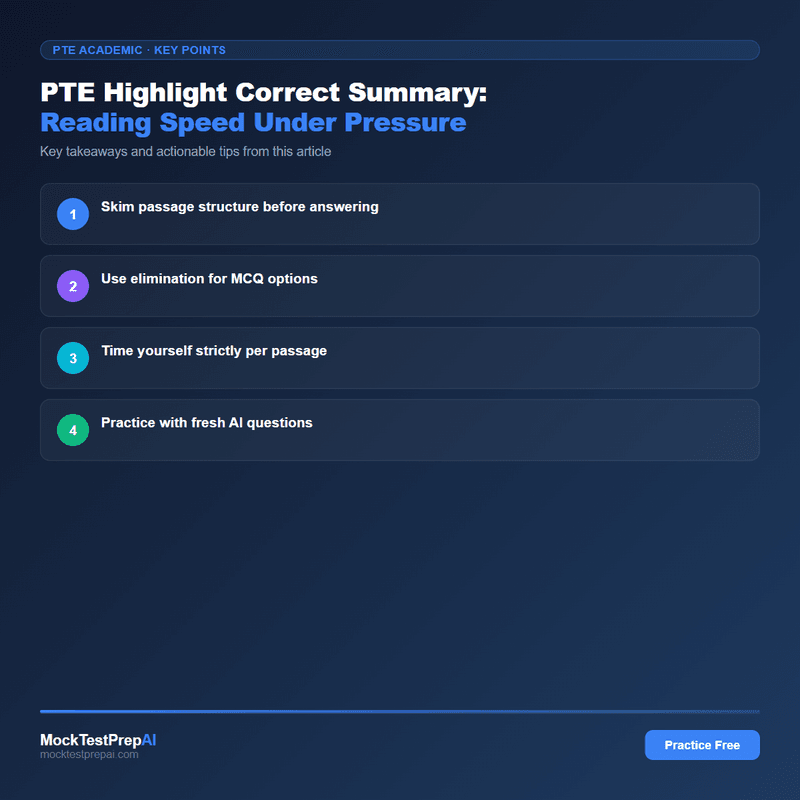 PTE ACADEMIC · KEY POINTS

PTE Highlight Correct Summary:
Reading Speed Under Pressure

Key takeaways and actionable tips from this article

1 Skim passage structure before answering

2 Use elimination for MCQ options

3 Time yourself strictly per passage

4 Practice with fresh AI questions

MockTestPrepAI
mocktestprepai.com

Practice Free