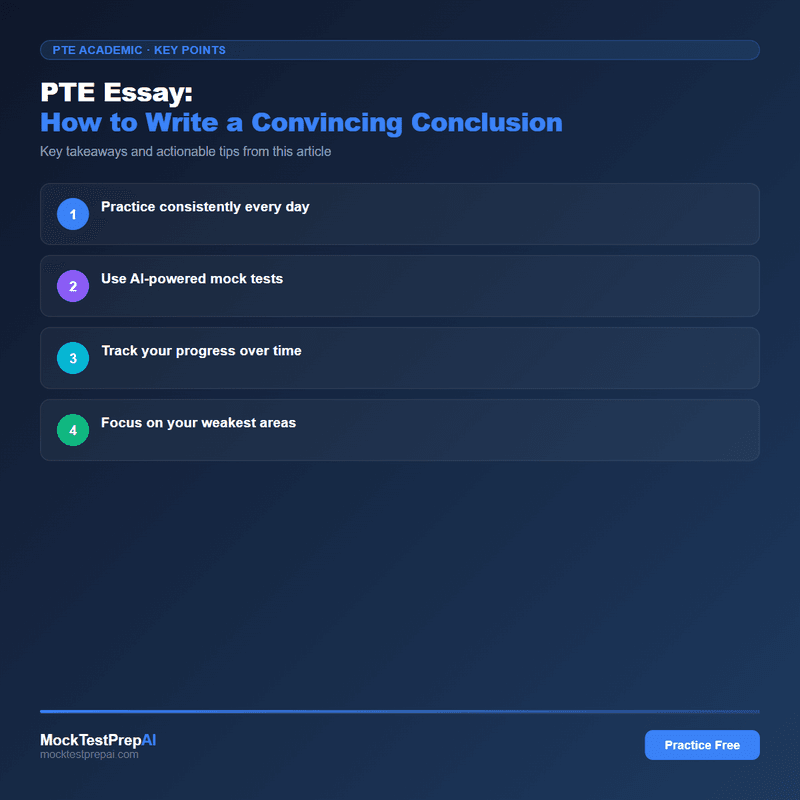 PTE ACADEMIC · KEY POINTS

PTE Essay:
How to Write a Convincing Conclusion

Key takeaways and actionable tips from this article

1 Practice consistently every day

2 Use AI-powered mock tests

3 Track your progress over time

4 Focus on your weakest areas

MockTestPrepAI
mocktestprepai.com

Practice Free