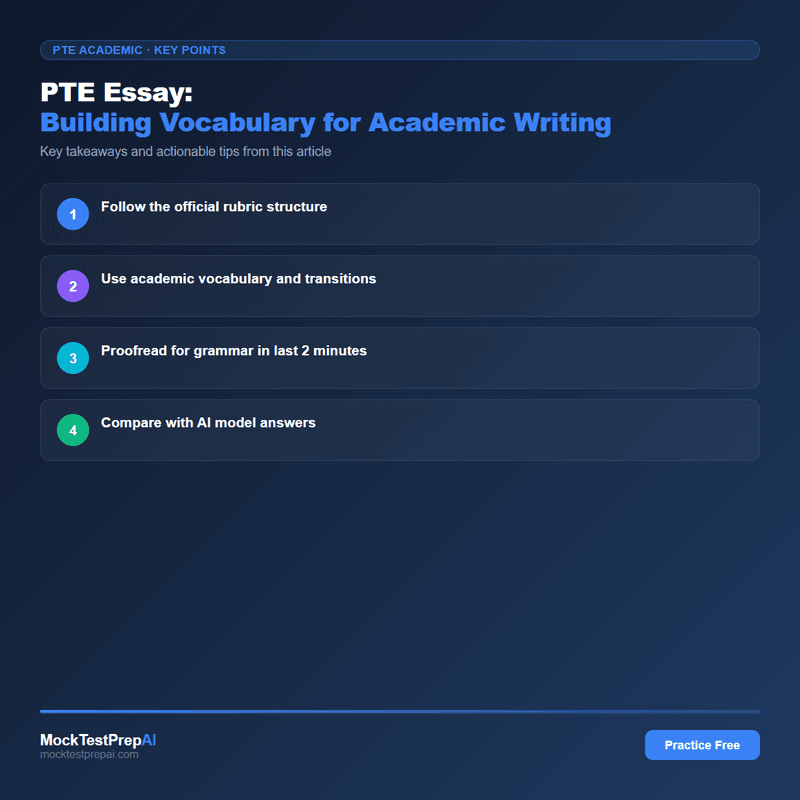 PTE ACADEMIC · KEY POINTS

PTE Essay:
Building Vocabulary for Academic Writing

Key takeaways and actionable tips from this article

1 Follow the official rubric structure

2 Use academic vocabulary and transitions

3 Proofread for grammar in last 2 minutes

4 Compare with AI model answers

MockTestPrepAI
mocktestprepai.com

Practice Free