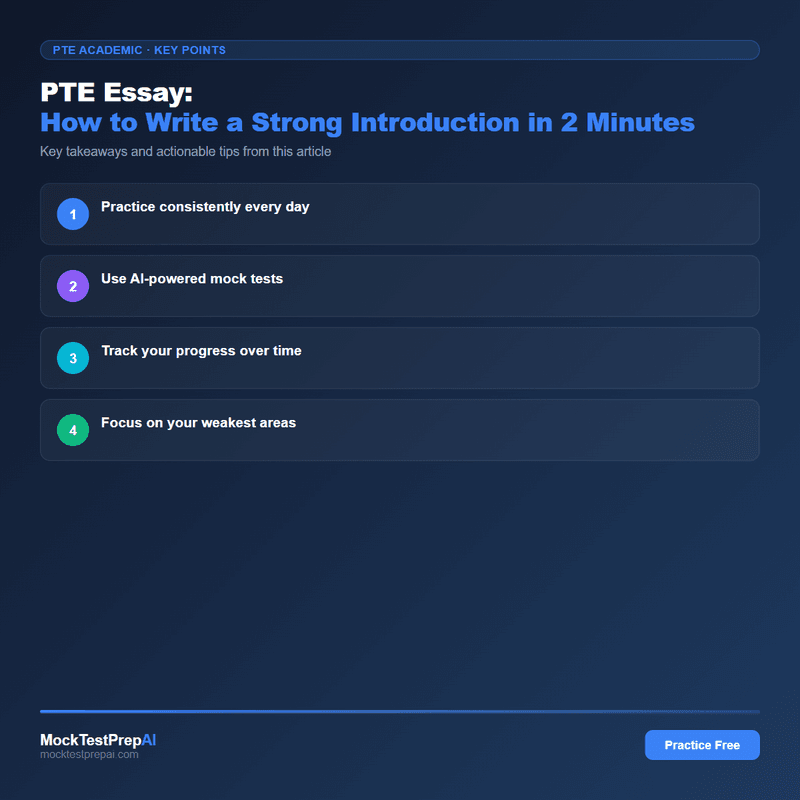 PTE ACADEMIC · KEY POINTS

PTE Essay:
How to Write a Strong Introduction in 2 Minutes

Key takeaways and actionable tips from this article

1 Practice consistently every day

2 Use AI-powered mock tests

3 Track your progress over time

4 Focus on your weakest areas

MockTestPrepAI
mocktestprepai.com

Practice Free