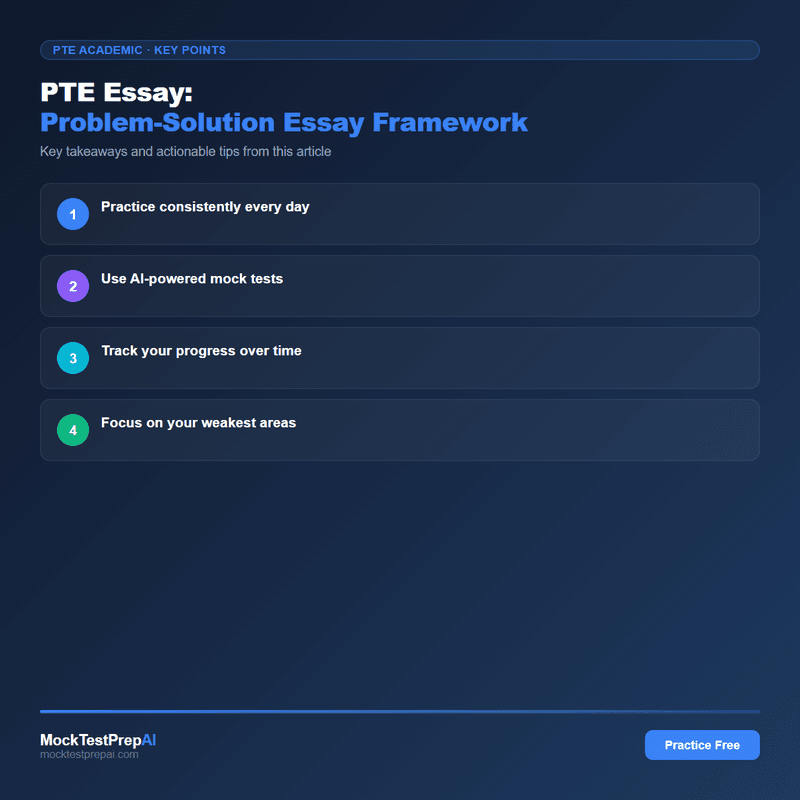 PTE ACADEMIC · KEY POINTS

PTE Essay:
Problem-Solution Essay Framework

Key takeaways and actionable tips from this article

1 Practice consistently every day

2 Use AI-powered mock tests

3 Track your progress over time

4 Focus on your weakest areas

MockTestPrepAI
mocktestprepai.com

Practice Free