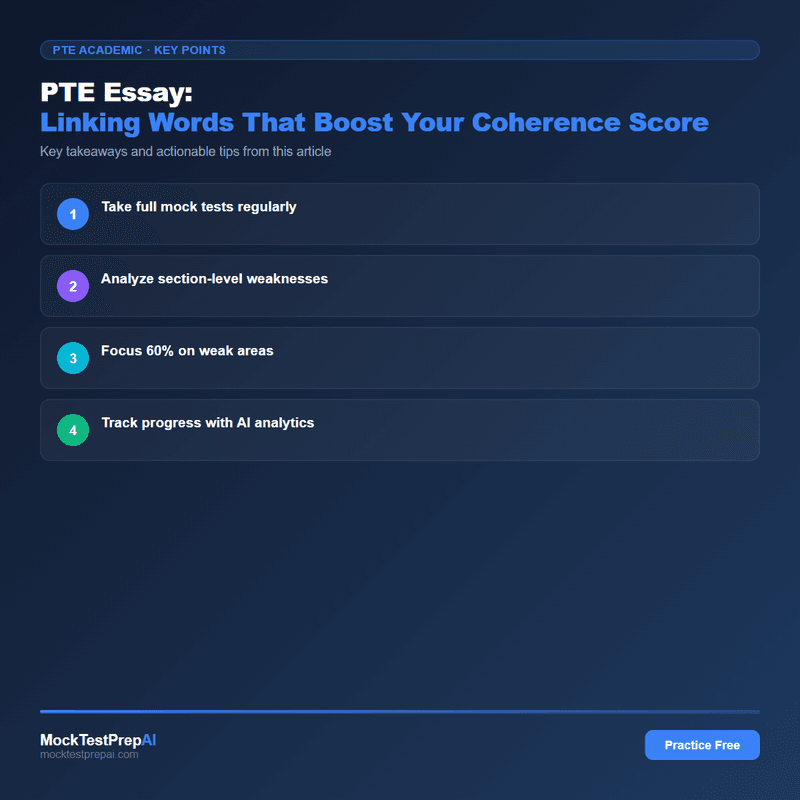 PTE ACADEMIC · KEY POINTS

PTE Essay:
Linking Words That Boost Your Coherence Score

Key takeaways and actionable tips from this article

1 Take full mock tests regularly

2 Analyze section-level weaknesses

3 Focus 60% on weak areas

4 Track progress with AI analytics

MockTestPrepAI
mocktestprepai.com

Practice Free