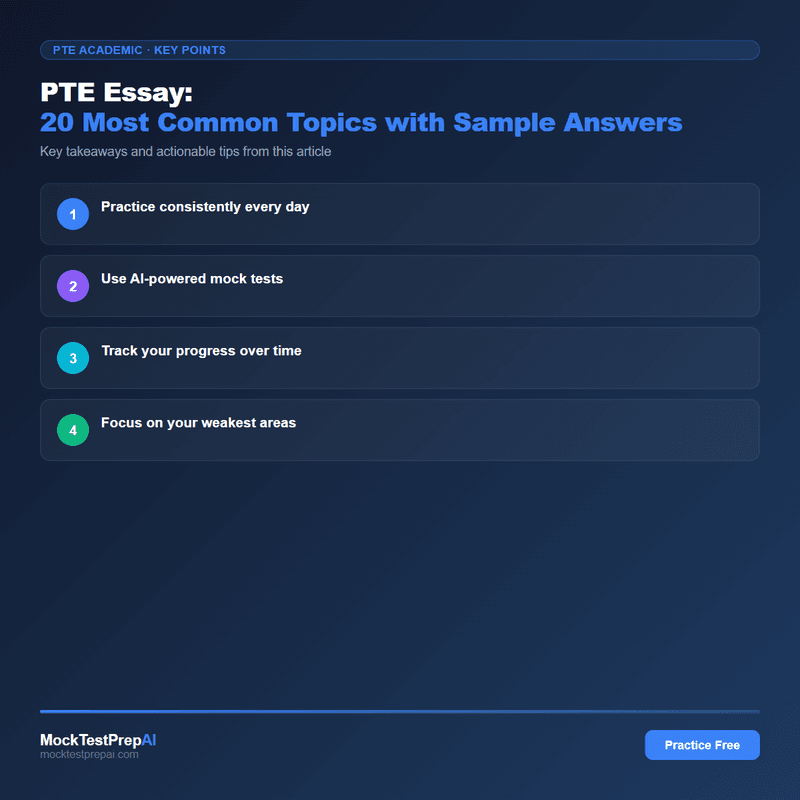 PTE ACADEMIC · KEY POINTS

PTE Essay:
20 Most Common Topics with Sample Answers

Key takeaways and actionable tips from this article

1 Practice consistently every day

2 Use AI-powered mock tests

3 Track your progress over time

4 Focus on your weakest areas

MockTestPrepAI
mocktestprepai.com

Practice Free