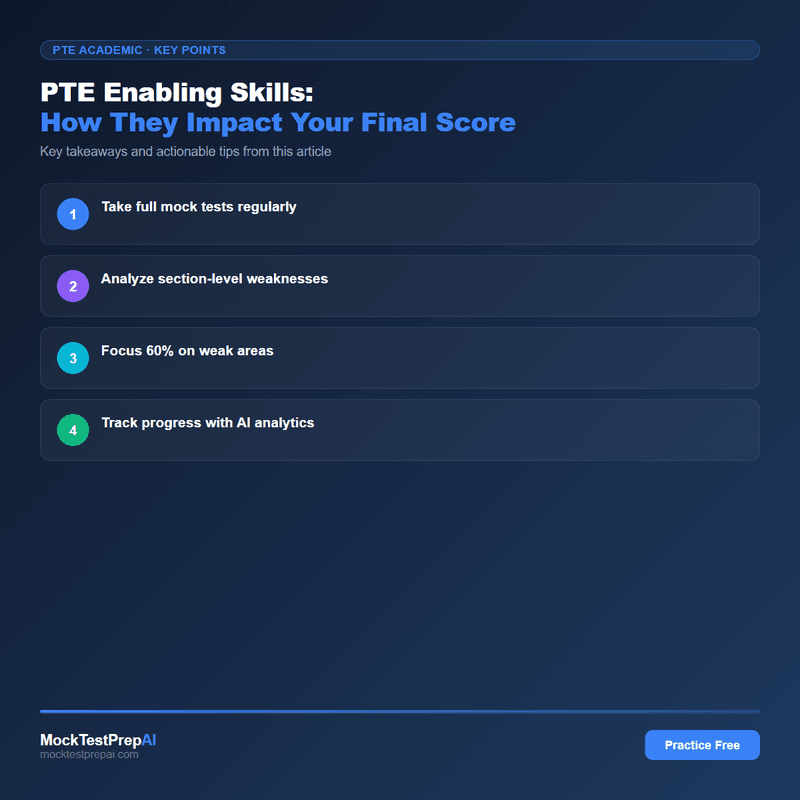 PTE ACADEMIC · KEY POINTS

PTE Enabling Skills:
How They Impact Your Final Score

Key takeaways and actionable tips from this article

1 Take full mock tests regularly

2 Analyze section-level weaknesses

3 Focus 60% on weak areas

4 Track progress with AI analytics

MockTestPrepAI
mocktestprepai.com

Practice Free