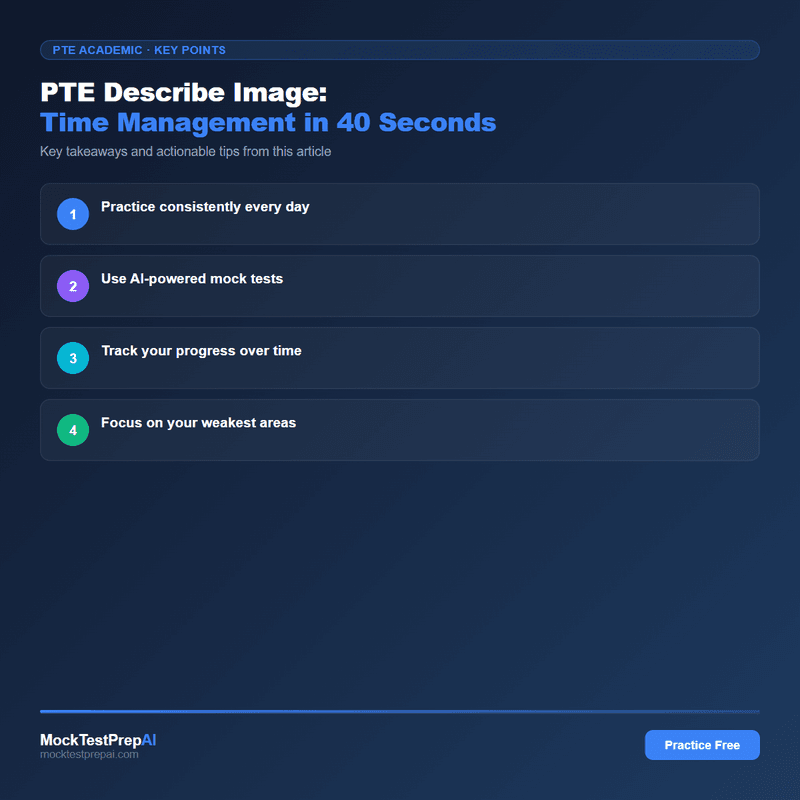 PTE ACADEMIC · KEY POINTS

PTE Describe Image:
Time Management in 40 Seconds

Key takeaways and actionable tips from this article

1 Practice consistently every day

2 Use AI-powered mock tests

3 Track your progress over time

4 Focus on your weakest areas

MockTestPrepAI
mocktestprepai.com

Practice Free