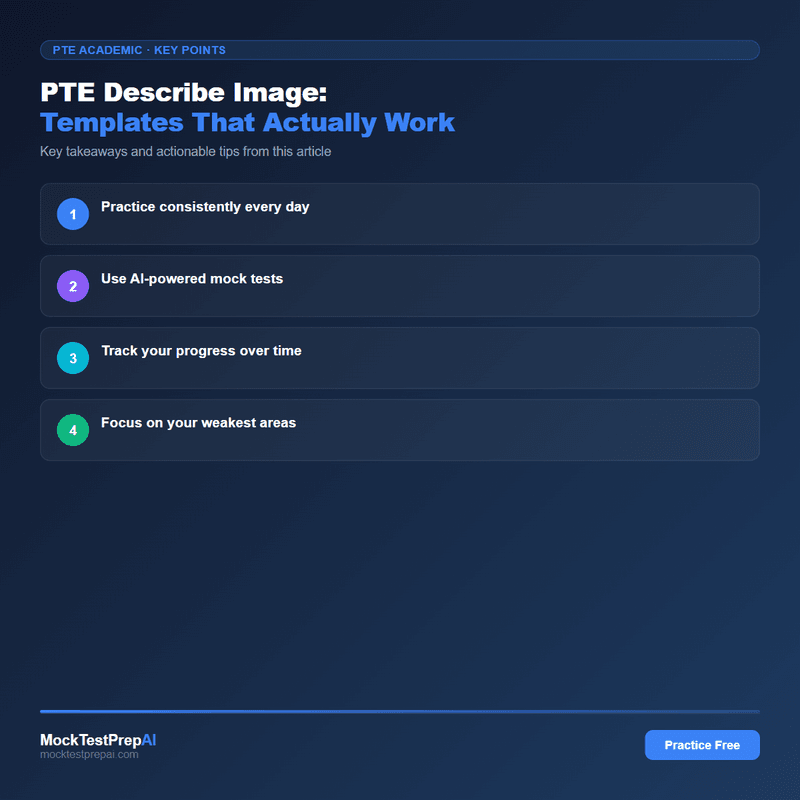 PTE ACADEMIC · KEY POINTS

PTE Describe Image:
Templates That Actually Work

Key takeaways and actionable tips from this article

1 Practice consistently every day

2 Use AI-powered mock tests

3 Track your progress over time

4 Focus on your weakest areas

MockTestPrepAI
mocktestprepai.com

Practice Free