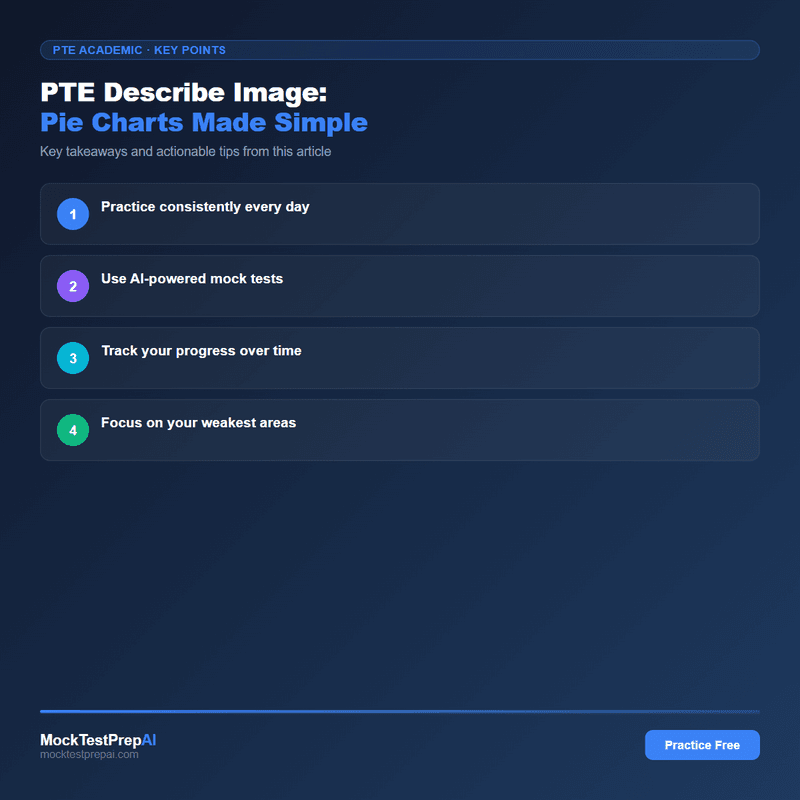 PTE ACADEMIC · KEY POINTS

PTE Describe Image:
Pie Charts Made Simple

Key takeaways and actionable tips from this article

1 Practice consistently every day

2 Use AI-powered mock tests

3 Track your progress over time

4 Focus on your weakest areas

MockTestPrepAI
mocktestprepai.com

Practice Free