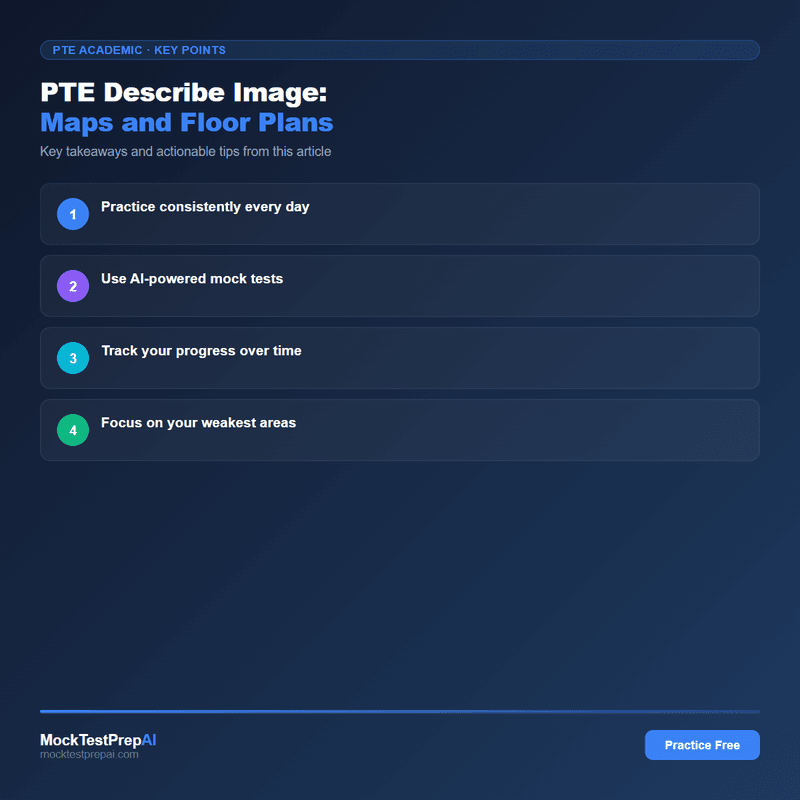 PTE ACADEMIC · KEY POINTS

PTE Describe Image:
Maps and Floor Plans

Key takeaways and actionable tips from this article

1 Practice consistently every day

2 Use AI-powered mock tests

3 Track your progress over time

4 Focus on your weakest areas

MockTestPrepAI
mocktestprepai.com

Practice Free