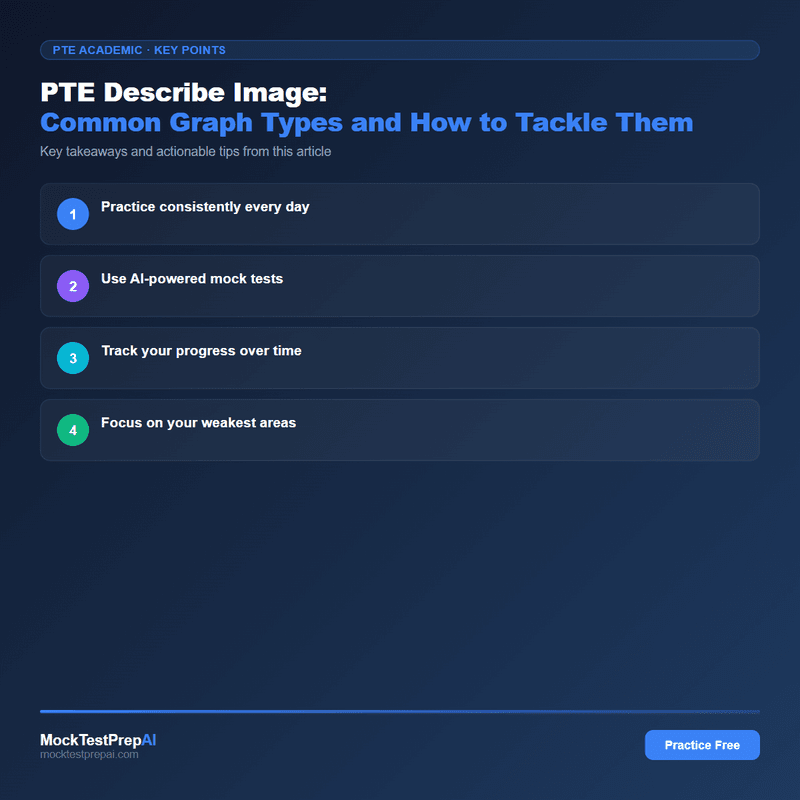 PTE ACADEMIC · KEY POINTS

PTE Describe Image:
Common Graph Types and How to Tackle Them

Key takeaways and actionable tips from this article

1 Practice consistently every day

2 Use AI-powered mock tests

3 Track your progress over time

4 Focus on your weakest areas

MockTestPrepAI
mocktestprepai.com

Practice Free