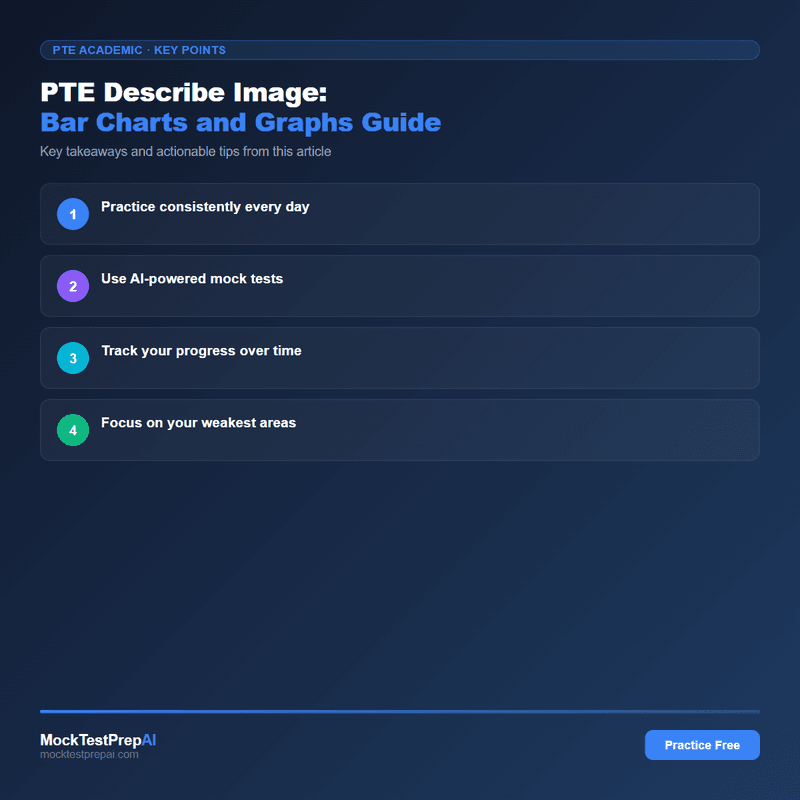 PTE ACADEMIC · KEY POINTS

PTE Describe Image:
Bar Charts and Graphs Guide

Key takeaways and actionable tips from this article

1 Practice consistently every day

2 Use AI-powered mock tests

3 Track your progress over time

4 Focus on your weakest areas

MockTestPrepAI
mocktestprepai.com

Practice Free