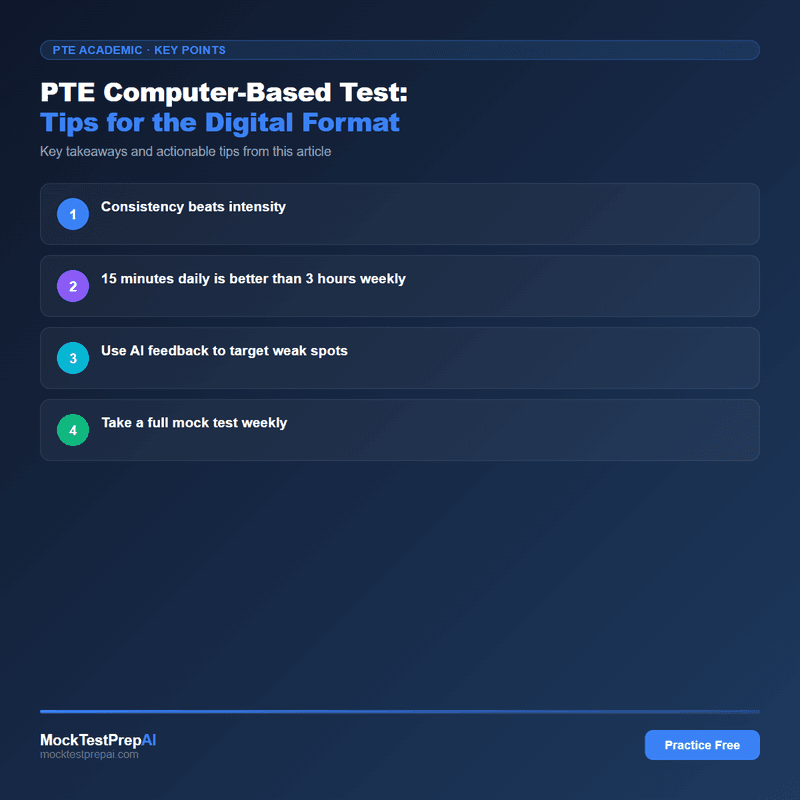 PTE ACADEMIC · KEY POINTS

PTE Computer-Based Test:
Tips for the Digital Format

Key takeaways and actionable tips from this article

1 Consistency beats intensity

2 15 minutes daily is better than 3 hours weekly

3 Use AI feedback to target weak spots

4 Take a full mock test weekly

MockTestPrepAI
mocktestprepai.com

Practice Free