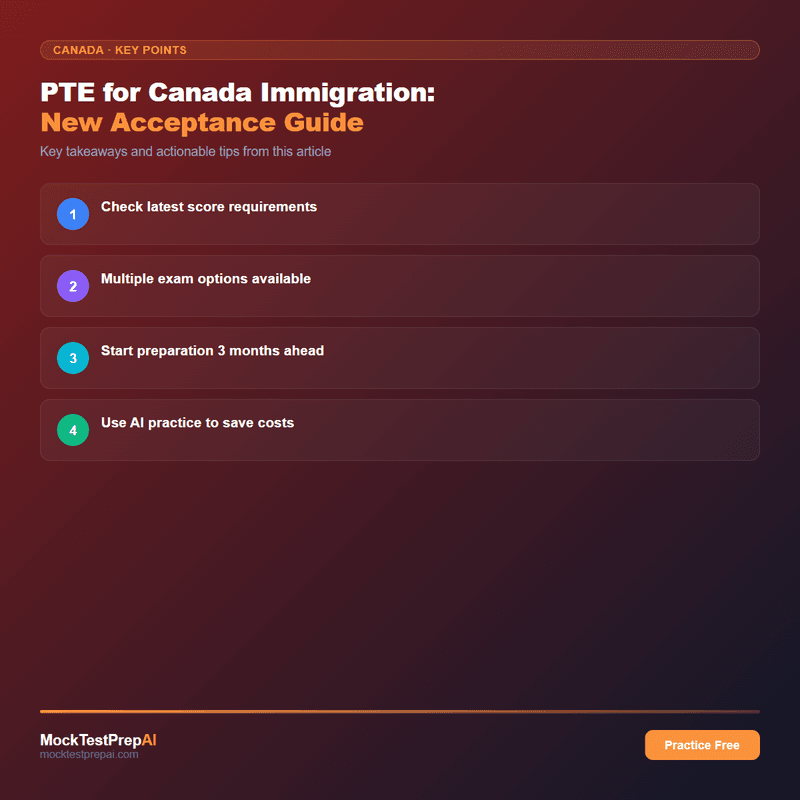 CANADA · KEY POINTS

PTE for Canada Immigration:
New Acceptance Guide

Key takeaways and actionable tips from this article

1 Check latest score requirements

2 Multiple exam options available

3 Start preparation 3 months ahead

4 Use AI practice to save costs

MockTestPrepAI
mocktestprepai.com

Practice Free