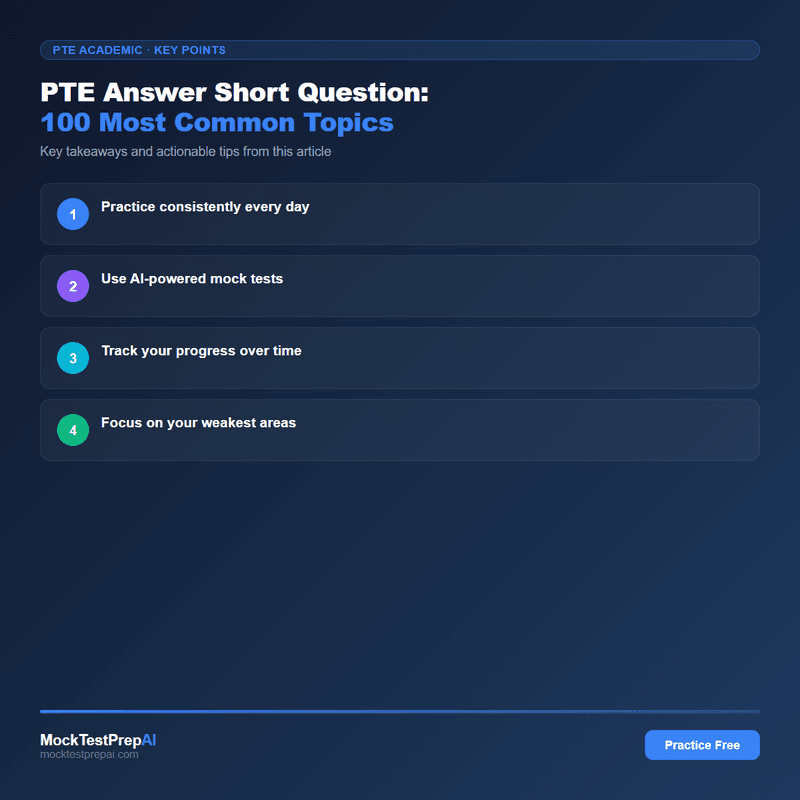 PTE ACADEMIC · KEY POINTS

PTE Answer Short Question:
100 Most Common Topics

Key takeaways and actionable tips from this article

1 Practice consistently every day

2 Use AI-powered mock tests

3 Track your progress over time

4 Focus on your weakest areas

MockTestPrepAI
mocktestprepai.com

Practice Free