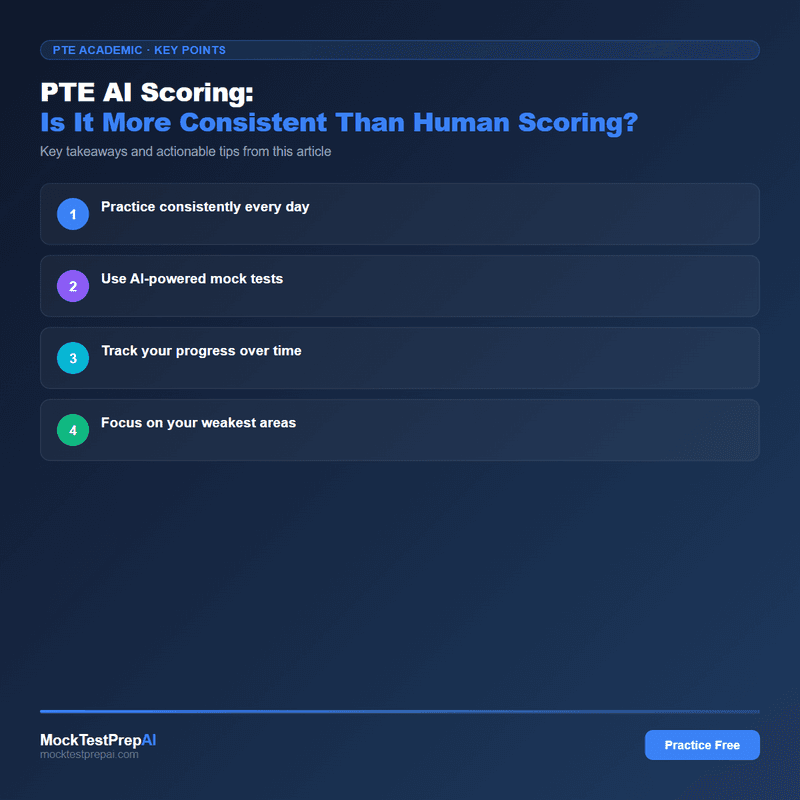 PTE ACADEMIC · KEY POINTS

PTE AI Scoring:
Is It More Consistent Than Human Scoring?

Key takeaways and actionable tips from this article

1 Practice consistently every day

2 Use AI-powered mock tests

3 Track your progress over time

4 Focus on your weakest areas

MockTestPrepAI
mocktestprepai.com

Practice Free