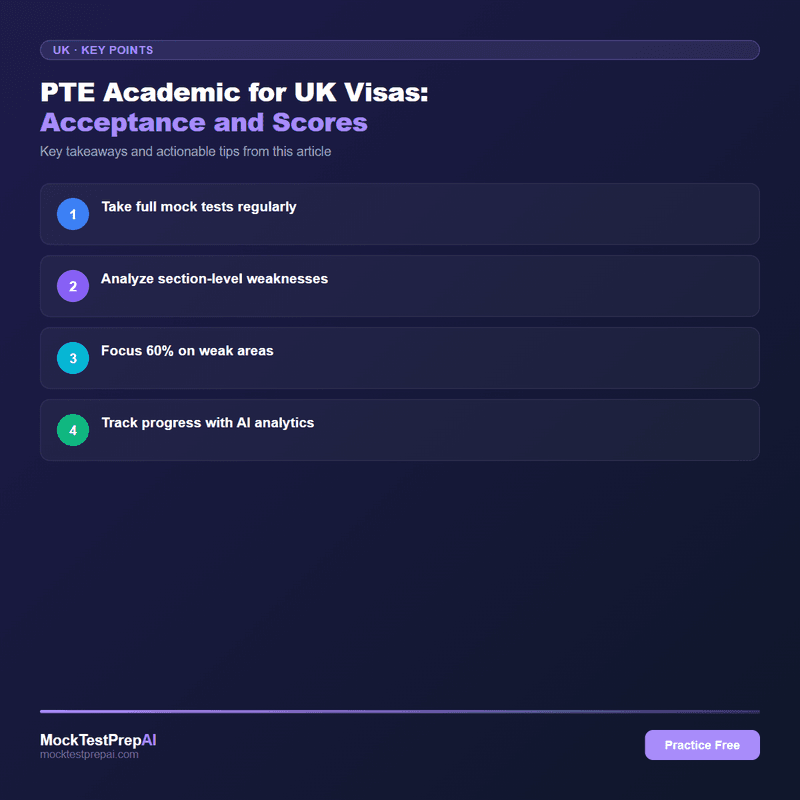 UK · KEY POINTS

PTE Academic for UK Visas: Acceptance and Scores

Key takeaways and actionable tips from this article

1 Take full mock tests regularly

2 Analyze section-level weaknesses

3 Focus 60% on weak areas

4 Track progress with AI analytics

MockTestPrepAI
mocktestprepai.com

Practice Free