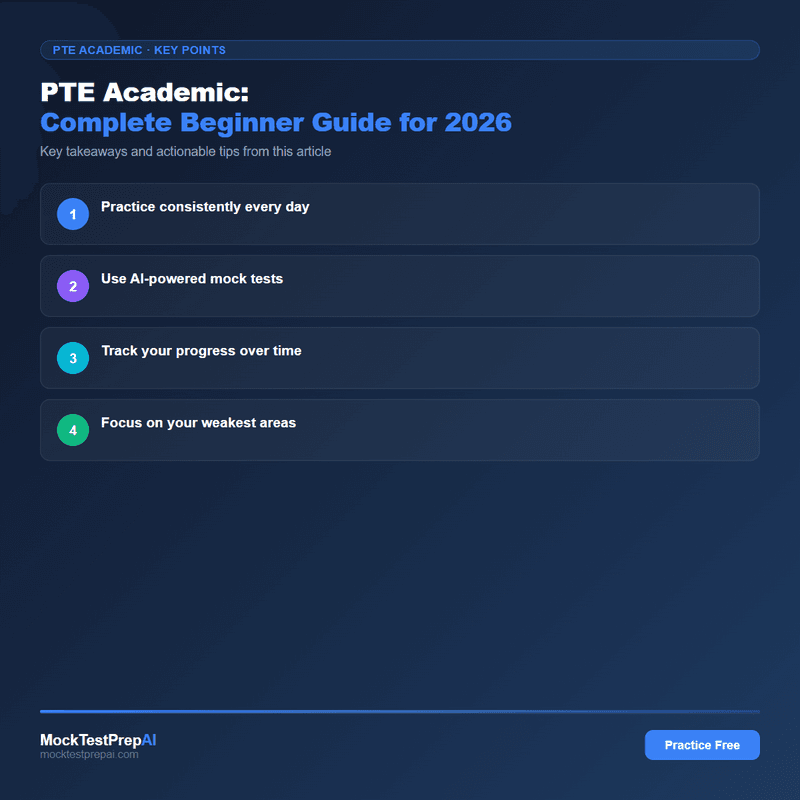 PTE ACADEMIC · KEY POINTS

PTE Academic:
Complete Beginner Guide for 2026

Key takeaways and actionable tips from this article

1 Practice consistently every day

2 Use AI-powered mock tests

3 Track your progress over time

4 Focus on your weakest areas

MockTestPrepAI
mocktestprepai.com

Practice Free