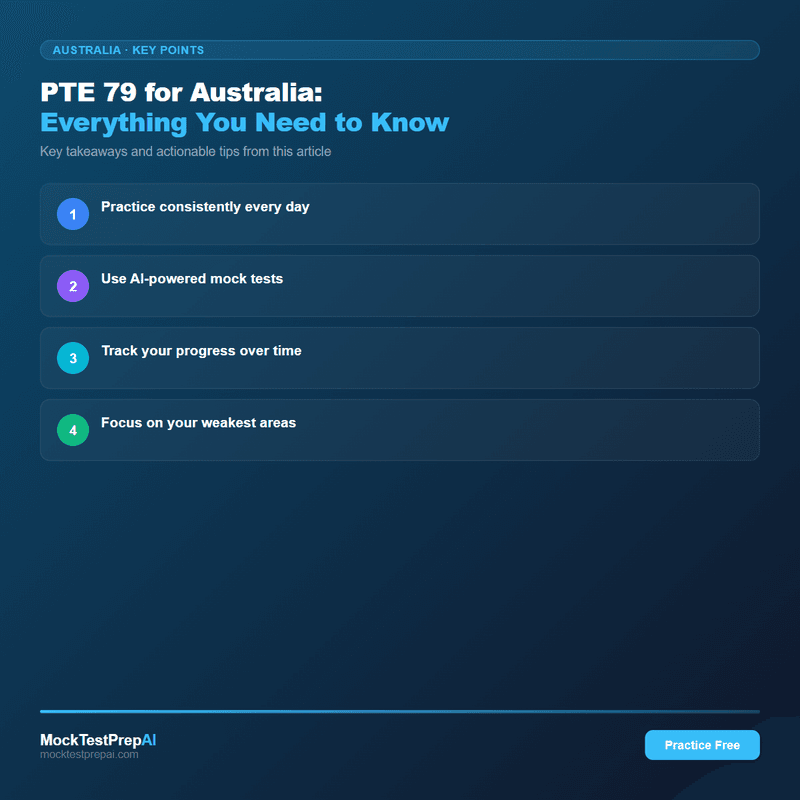 AUSTRALIA · KEY POINTS

PTE 79 for Australia:
Everything You Need to Know

Key takeaways and actionable tips from this article

1 Practice consistently every day

2 Use AI-powered mock tests

3 Track your progress over time

4 Focus on your weakest areas

MockTestPrepAI
mocktestprepai.com

Practice Free