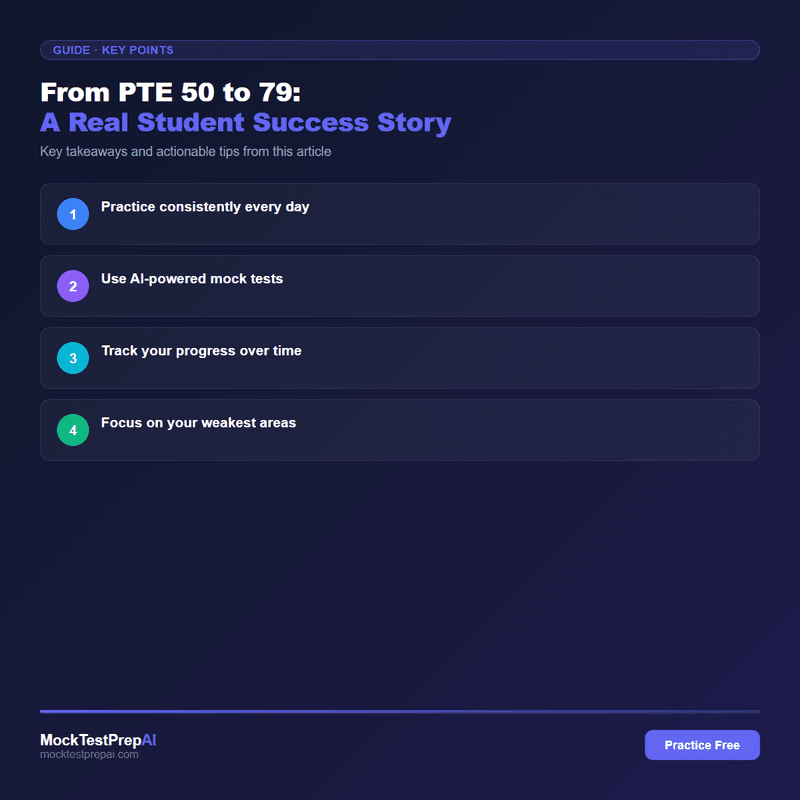 GUIDE · KEY POINTS

From PTE 50 to 79:
A Real Student Success Story

Key takeaways and actionable tips from this article

1 Practice consistently every day

2 Use AI-powered mock tests

3 Track your progress over time

4 Focus on your weakest areas

MockTestPrepAI
mocktestprepai.com

Practice Free