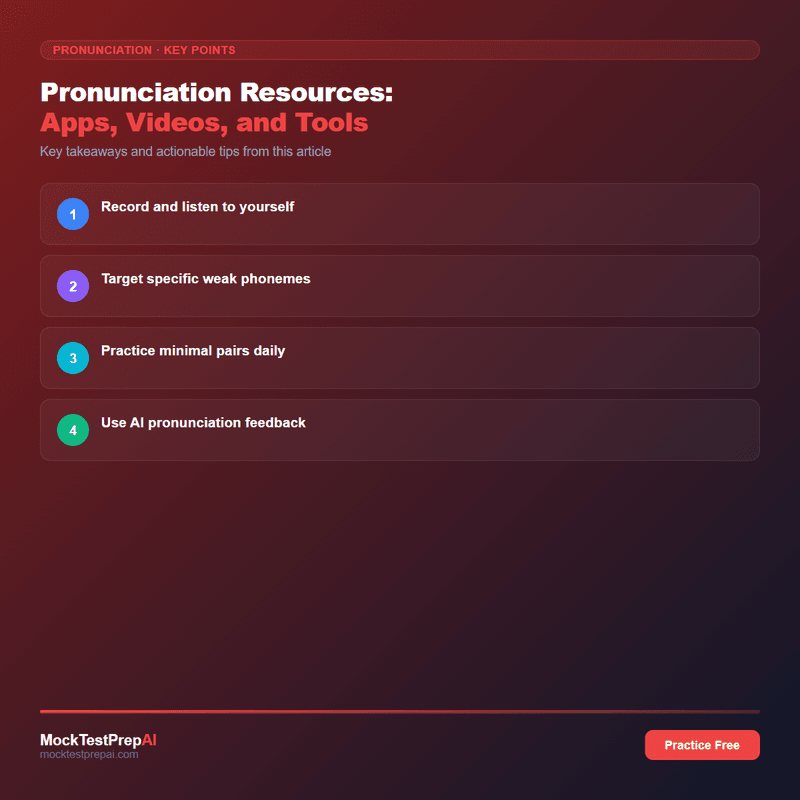 PRONUNCIATION · KEY POINTS

Pronunciation Resources:
Apps, Videos, and Tools

Key takeaways and actionable tips from this article

1 Record and listen to yourself

2 Target specific weak phonemes

3 Practice minimal pairs daily

4 Use AI pronunciation feedback

MockTestPrepAI
mocktestprepai.com

Practice Free