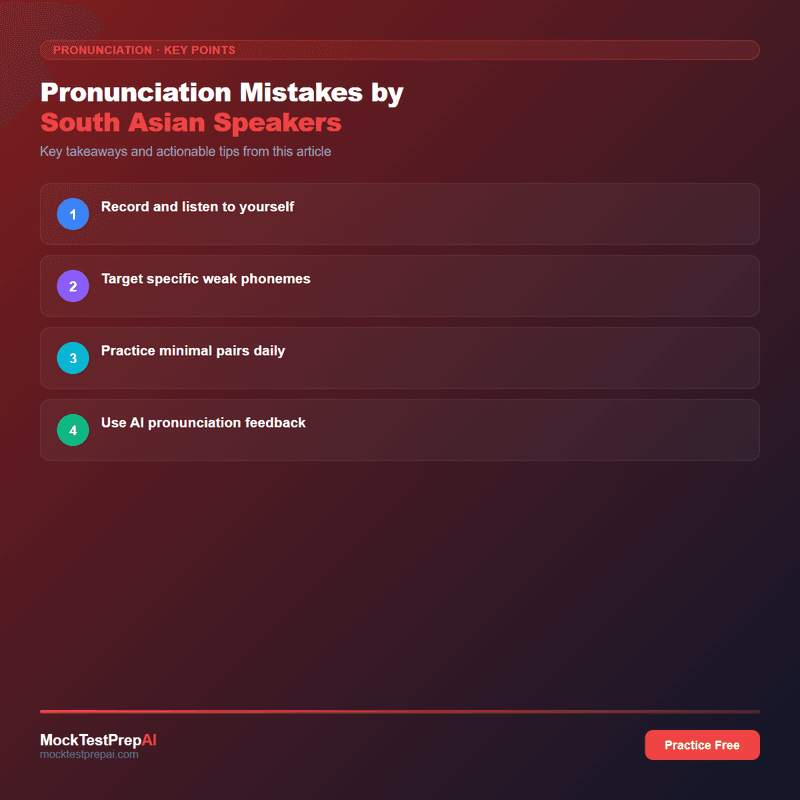 PRONUNCIATION · KEY POINTS

Pronunciation Mistakes by South Asian Speakers

Key takeaways and actionable tips from this article

1 Record and listen to yourself

2 Target specific weak phonemes

3 Practice minimal pairs daily

4 Use AI pronunciation feedback

MockTestPrepAI
mocktestprepai.com

Practice Free