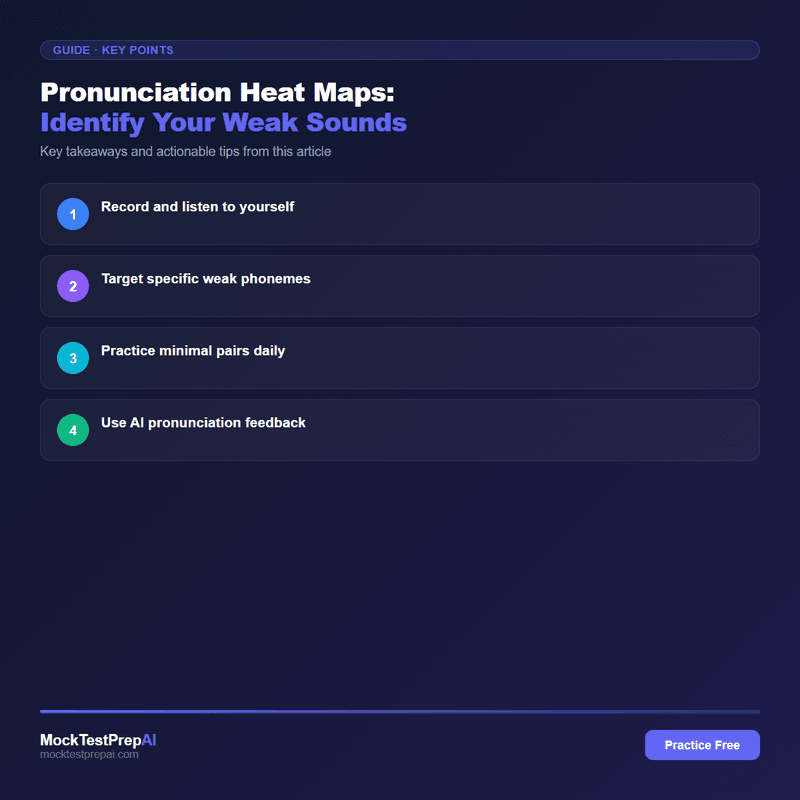 GUIDE · KEY POINTS

Pronunciation Heat Maps:
Identify Your Weak Sounds

Key takeaways and actionable tips from this article

1 Record and listen to yourself

2 Target specific weak phonemes

3 Practice minimal pairs daily

4 Use AI pronunciation feedback

MockTestPrepAI
mocktestprepai.com

Practice Free