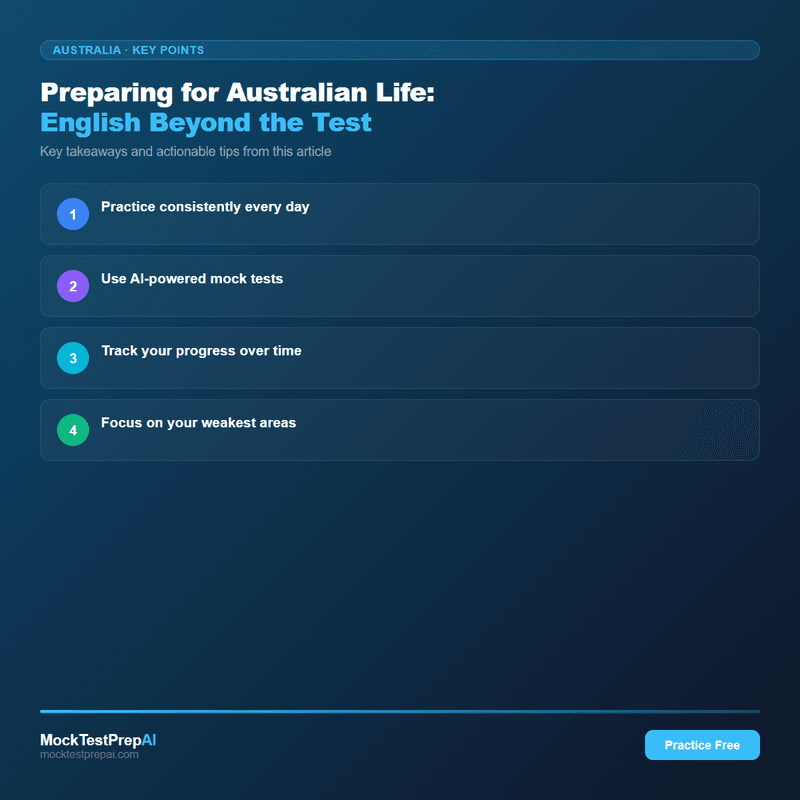 AUSTRALIA · KEY POINTS

Preparing for Australian Life:
English Beyond the Test

Key takeaways and actionable tips from this article

1 Practice consistently every day

2 Use AI-powered mock tests

3 Track your progress over time

4 Focus on your weakest areas

MockTestPrepAI
mocktestprepai.com

Practice Free