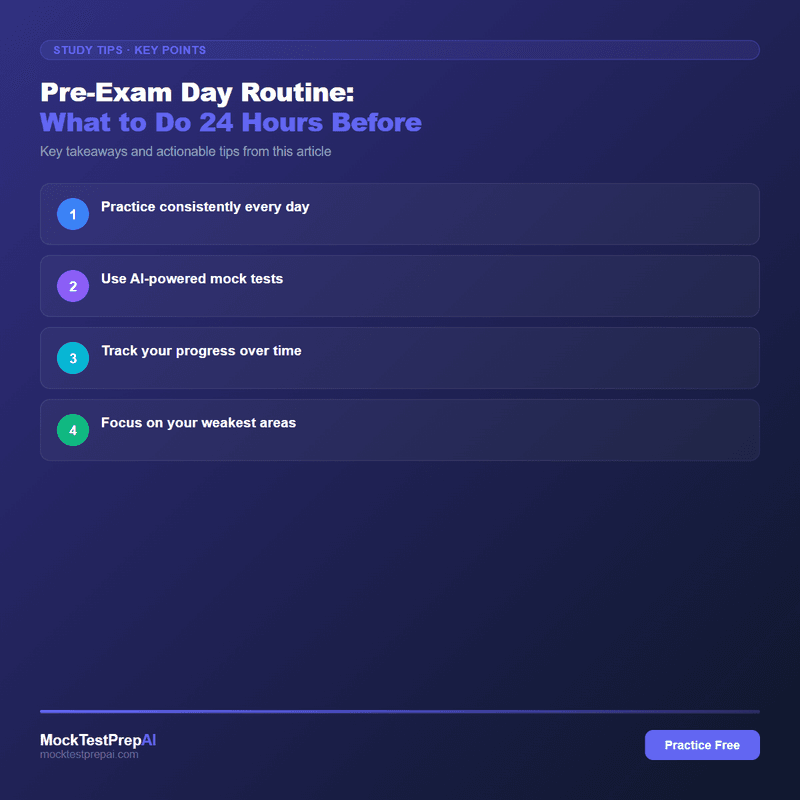 STUDY TIPS · KEY POINTS

Pre-Exam Day Routine:
What to Do 24 Hours Before

Key takeaways and actionable tips from this article

1 Practice consistently every day

2 Use AI-powered mock tests

3 Track your progress over time

4 Focus on your weakest areas

MockTestPrepAI
mocktestprepai.com

Practice Free