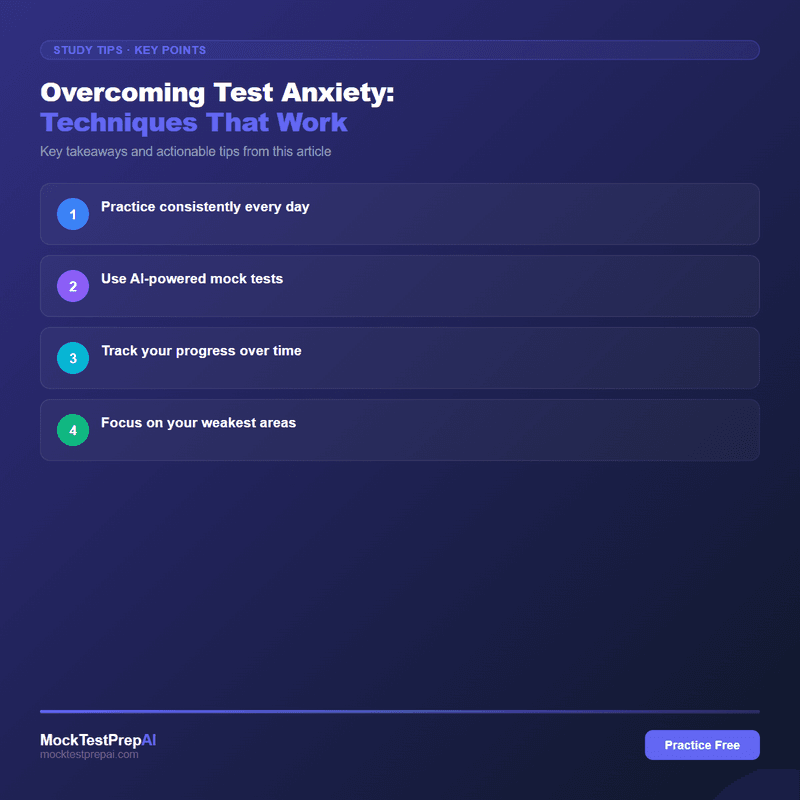 STUDY TIPS · KEY POINTS

Overcoming Test Anxiety:
Techniques That Work

Key takeaways and actionable tips from this article

1 Practice consistently every day

2 Use AI-powered mock tests

3 Track your progress over time

4 Focus on your weakest areas

MockTestPrepAI
mocktestprepai.com

Practice Free