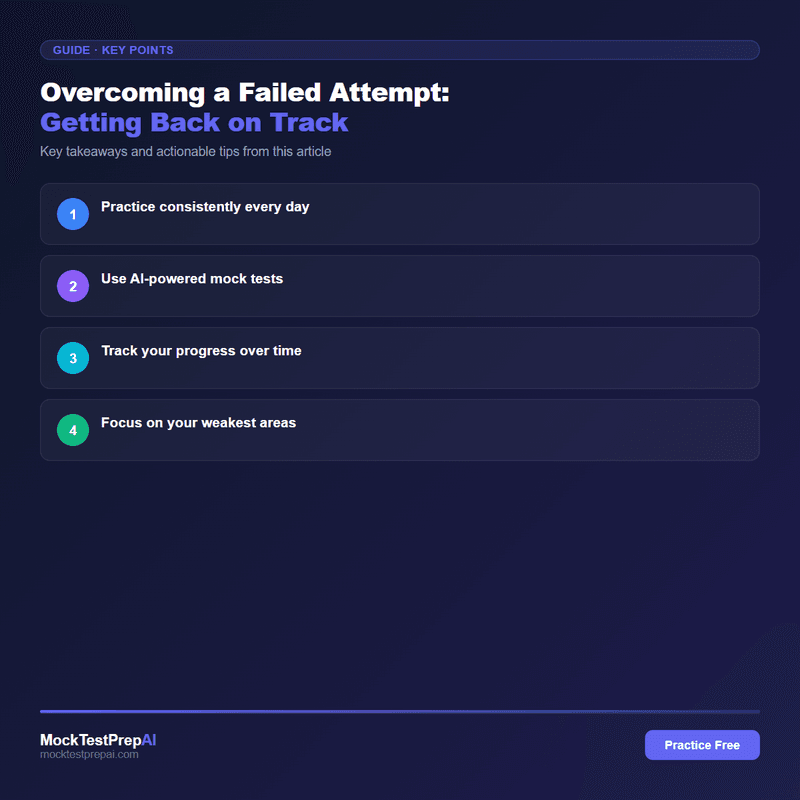 GUIDE · KEY POINTS

Overcoming a Failed Attempt:
Getting Back on Track

Key takeaways and actionable tips from this article

1 Practice consistently every day

2 Use AI-powered mock tests

3 Track your progress over time

4 Focus on your weakest areas

MockTestPrepAI
mocktestprepai.com

Practice Free