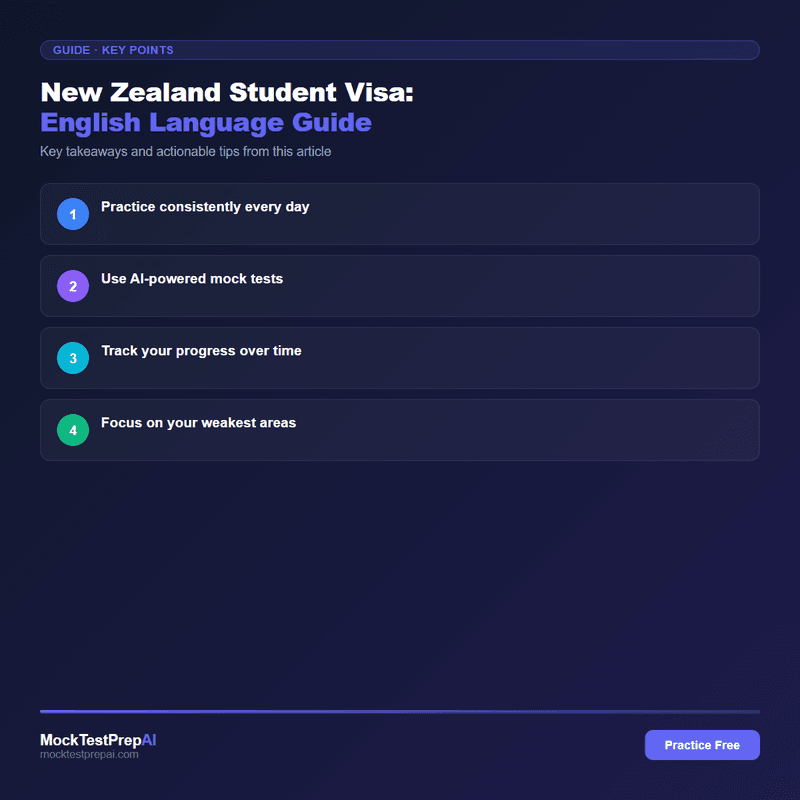 GUIDE · KEY POINTS

New Zealand Student Visa:
English Language Guide

Key takeaways and actionable tips from this article

1 Practice consistently every day

2 Use AI-powered mock tests

3 Track your progress over time

4 Focus on your weakest areas

MockTestPrepAI
mocktestprepai.com

Practice Free