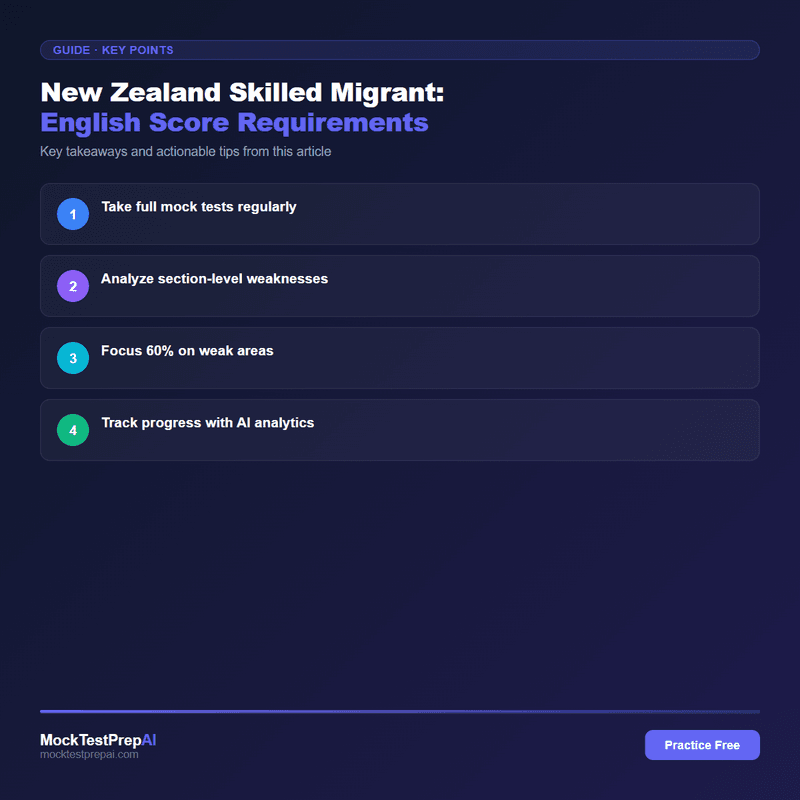 GUIDE · KEY POINTS

New Zealand Skilled Migrant:
English Score Requirements

Key takeaways and actionable tips from this article

1 Take full mock tests regularly

2 Analyze section-level weaknesses

3 Focus 60% on weak areas

4 Track progress with AI analytics

MockTestPrepAI
mocktestprepai.com

Practice Free