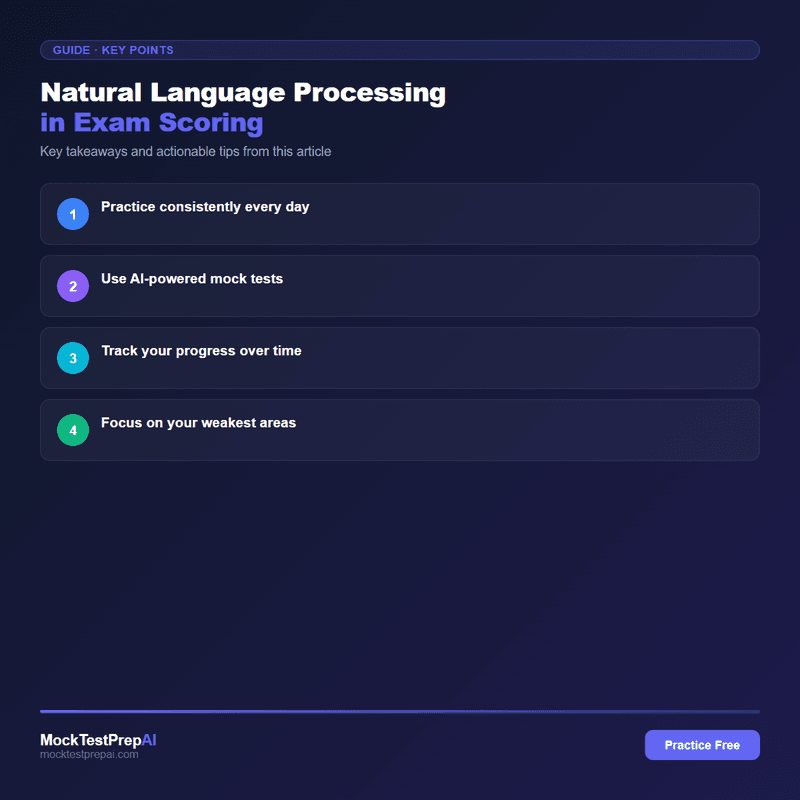 GUIDE · KEY POINTS

Natural Language Processing
in Exam Scoring

Key takeaways and actionable tips from this article

1 Practice consistently every day

2 Use AI-powered mock tests

3 Track your progress over time

4 Focus on your weakest areas

MockTestPrepAI
mocktestprepai.com

Practice Free