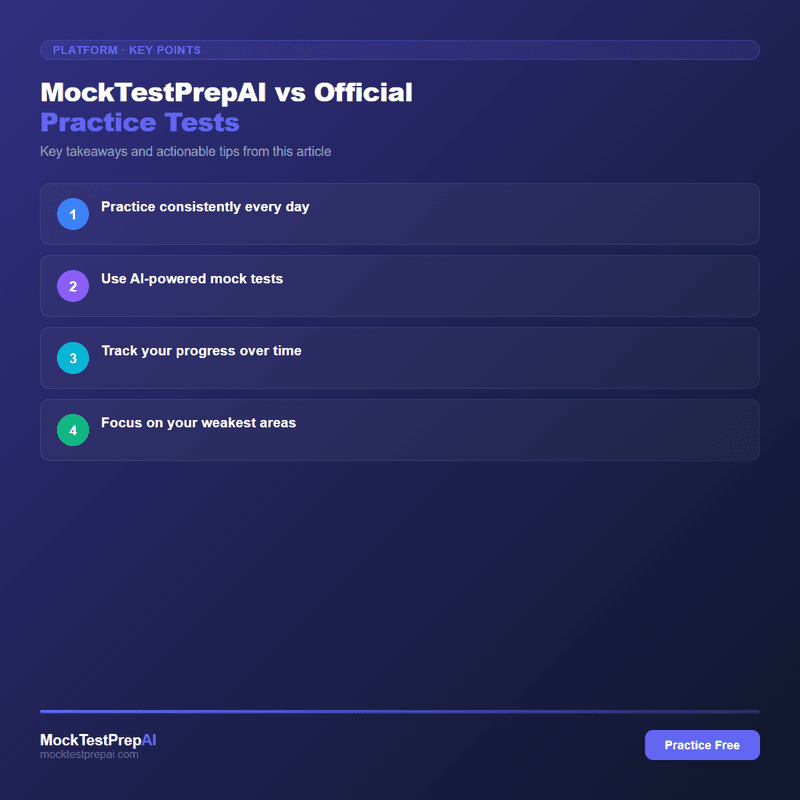 PLATFORM · KEY POINTS

MockTestPrepAI vs Official Practice Tests

Key takeaways and actionable tips from this article

1 Practice consistently every day

2 Use AI-powered mock tests

3 Track your progress over time

4 Focus on your weakest areas

MockTestPrepAI
mocktestprepai.com

Practice Free