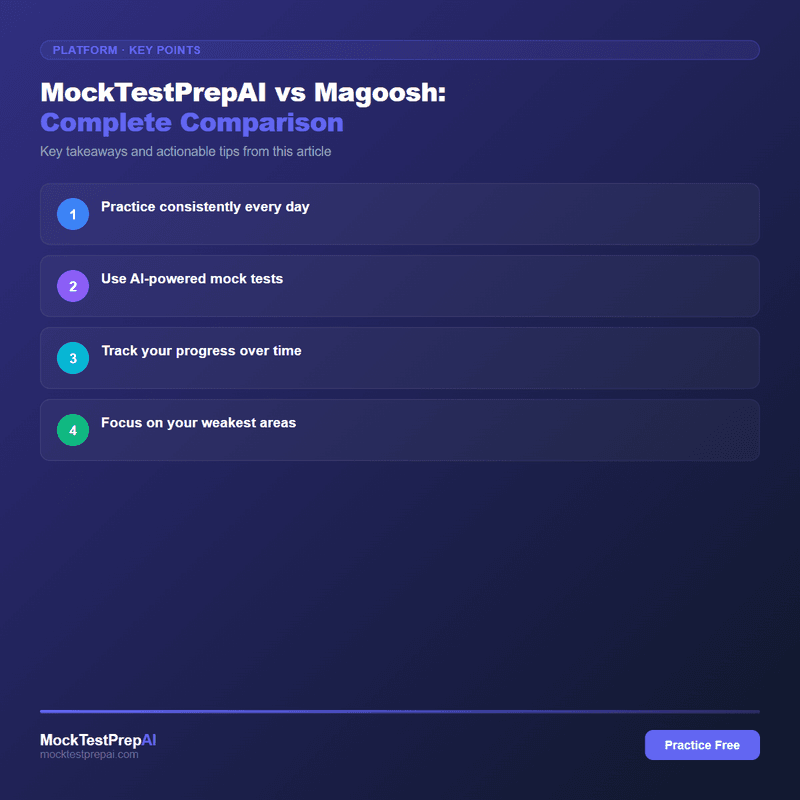 PLATFORM · KEY POINTS

MockTestPrepAI vs Magoosh: Complete Comparison

Key takeaways and actionable tips from this article

1 Practice consistently every day

2 Use AI-powered mock tests

3 Track your progress over time

4 Focus on your weakest areas

MockTestPrepAI
mocktestprepai.com

Practice Free