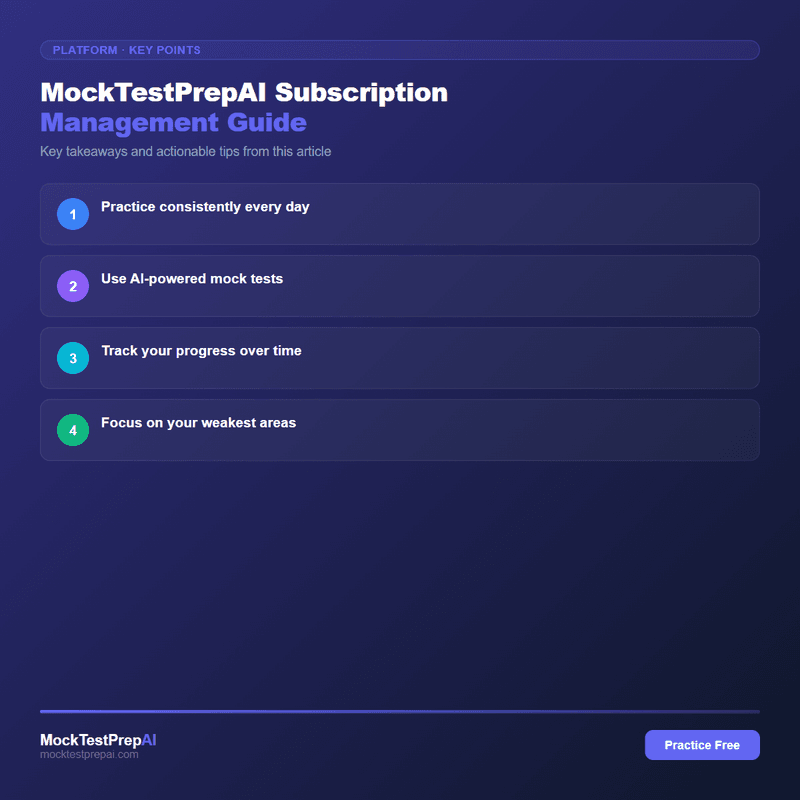 PLATFORM · KEY POINTS

MockTestPrepAI Subscription Management Guide

Key takeaways and actionable tips from this article

1 Practice consistently every day

2 Use AI-powered mock tests

3 Track your progress over time

4 Focus on your weakest areas

MockTestPrepAI
mocktestprepai.com

Practice Free