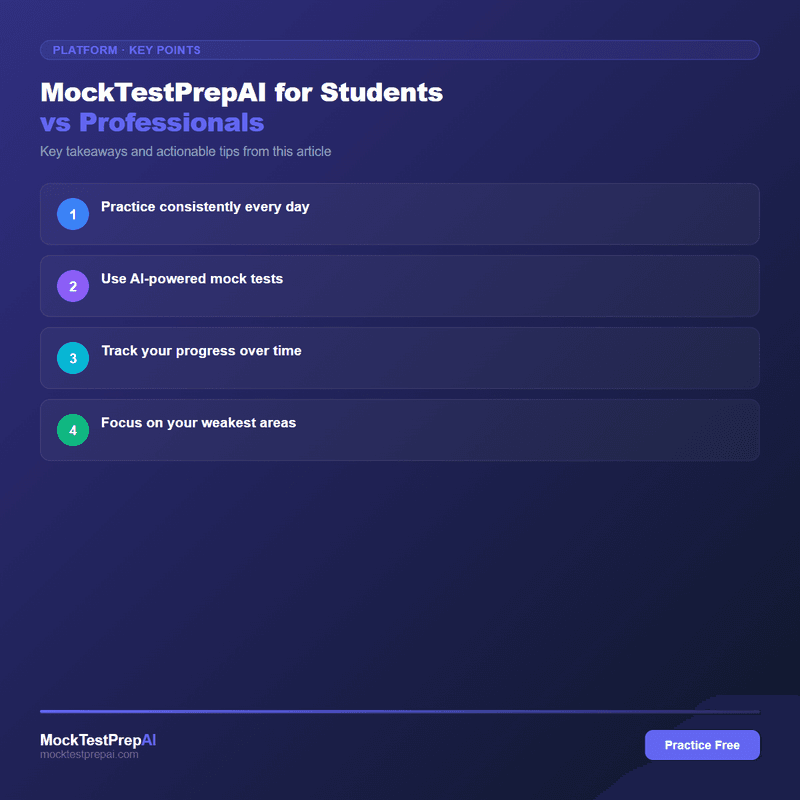 PLATFORM · KEY POINTS

MockTestPrepAI for Students vs Professionals

Key takeaways and actionable tips from this article

1 Practice consistently every day

2 Use AI-powered mock tests

3 Track your progress over time

4 Focus on your weakest areas

MockTestPrepAI
mocktestprepai.com

Practice Free