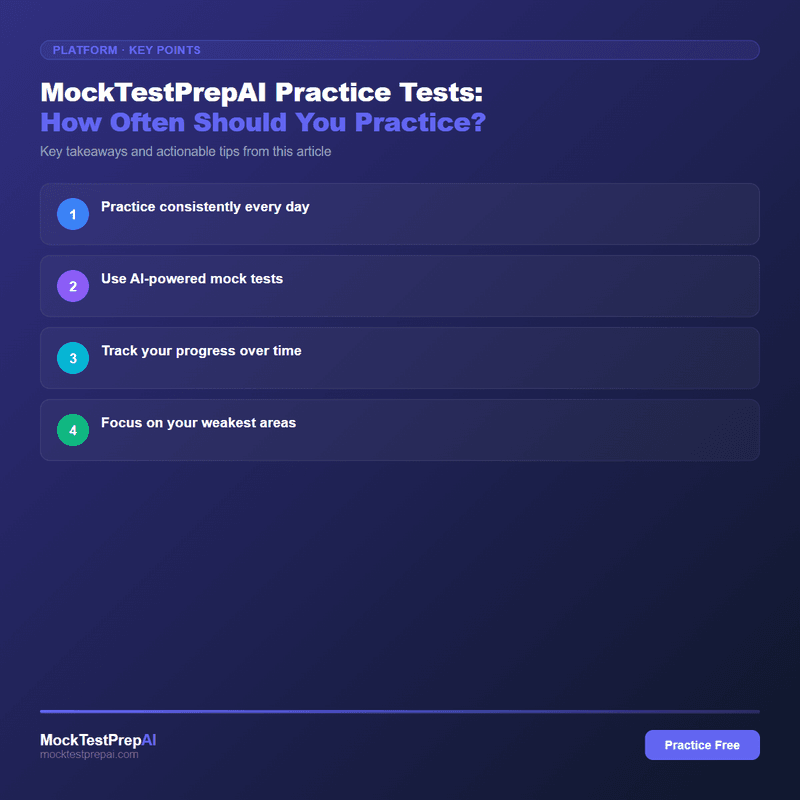 PLATFORM · KEY POINTS

MockTestPrepAI Practice Tests: How Often Should You Practice?

Key takeaways and actionable tips from this article

1 Practice consistently every day

2 Use AI-powered mock tests

3 Track your progress over time

4 Focus on your weakest areas

MockTestPrepAI
mocktestprepai.com

Practice Free