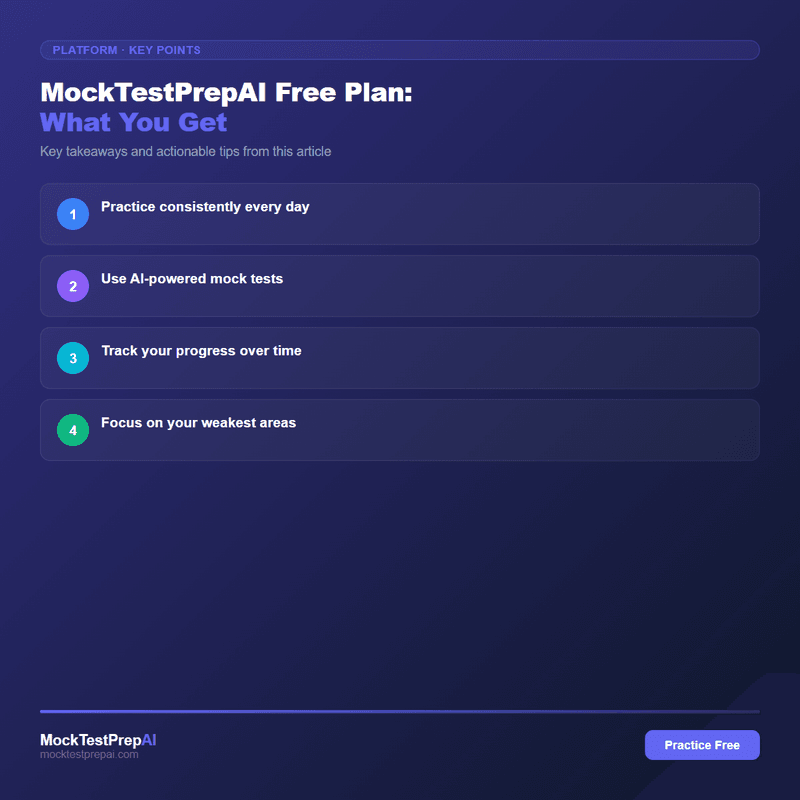 PLATFORM · KEY POINTS

MockTestPrepAI Free Plan:
What You Get

Key takeaways and actionable tips from this article

1 Practice consistently every day

2 Use AI-powered mock tests

3 Track your progress over time

4 Focus on your weakest areas

MockTestPrepAI
mocktestprepai.com

Practice Free