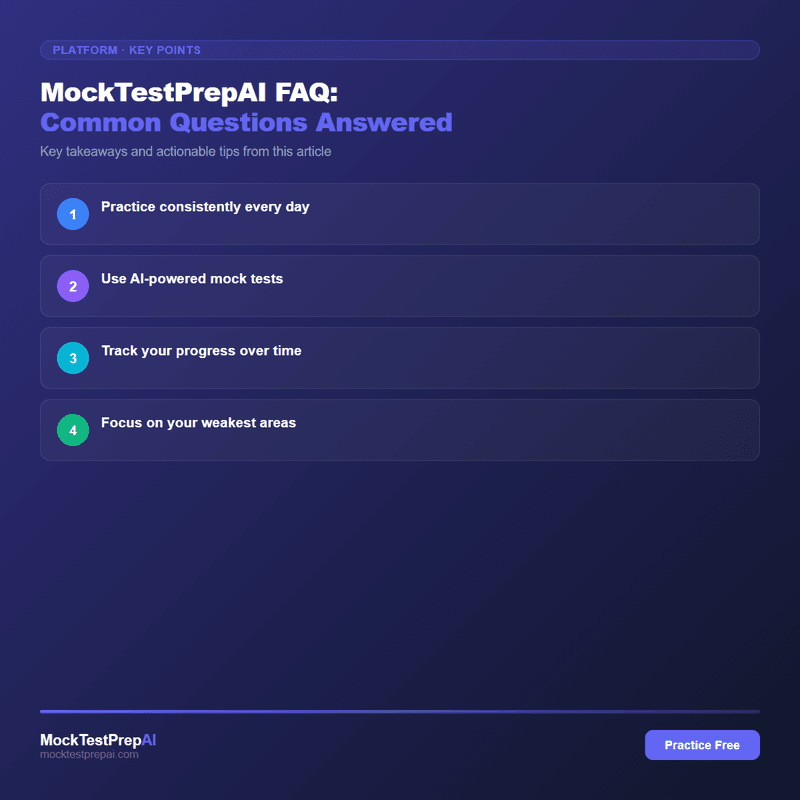 PLATFORM · KEY POINTS

MockTestPrepAI FAQ:
Common Questions Answered

Key takeaways and actionable tips from this article

1 Practice consistently every day

2 Use AI-powered mock tests

3 Track your progress over time

4 Focus on your weakest areas

MockTestPrepAI
mocktestprepai.com

Practice Free