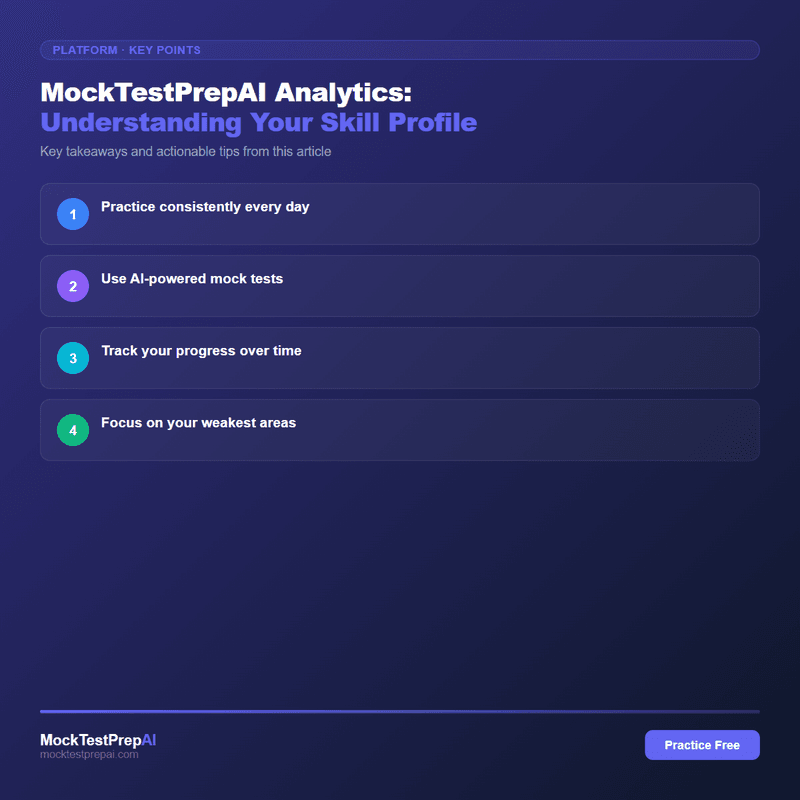 PLATFORM · KEY POINTS

MockTestPrepAI Analytics:
Understanding Your Skill Profile

Key takeaways and actionable tips from this article

1 Practice consistently every day

2 Use AI-powered mock tests

3 Track your progress over time

4 Focus on your weakest areas

MockTestPrepAI
mocktestprepai.com

Practice Free