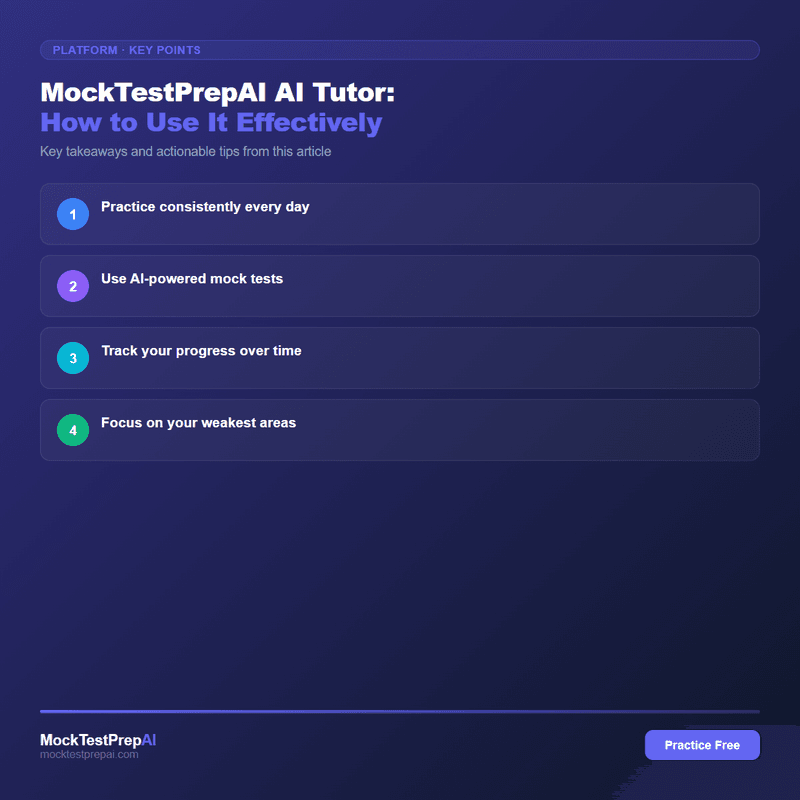 PLATFORM · KEY POINTS

MockTestPrepAI AI Tutor:
How to Use It Effectively

Key takeaways and actionable tips from this article

1 Practice consistently every day

2 Use AI-powered mock tests

3 Track your progress over time

4 Focus on your weakest areas

MockTestPrepAI
mocktestprepai.com

Practice Free